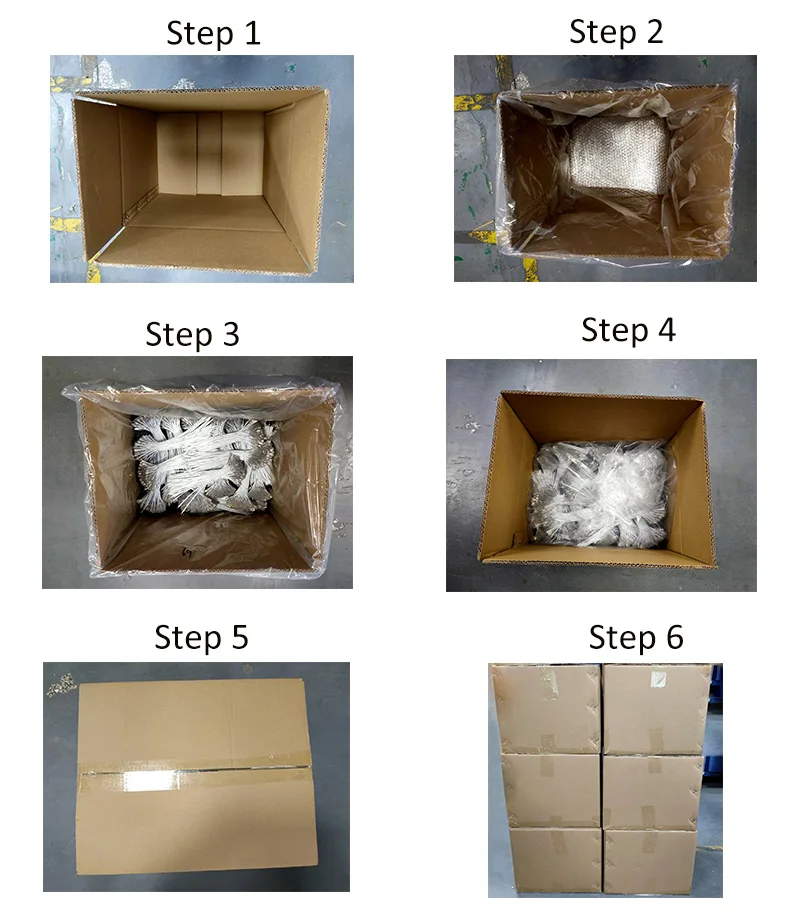 Step 1

Step 2

Step 3

Step 4

Step 5

Step 6