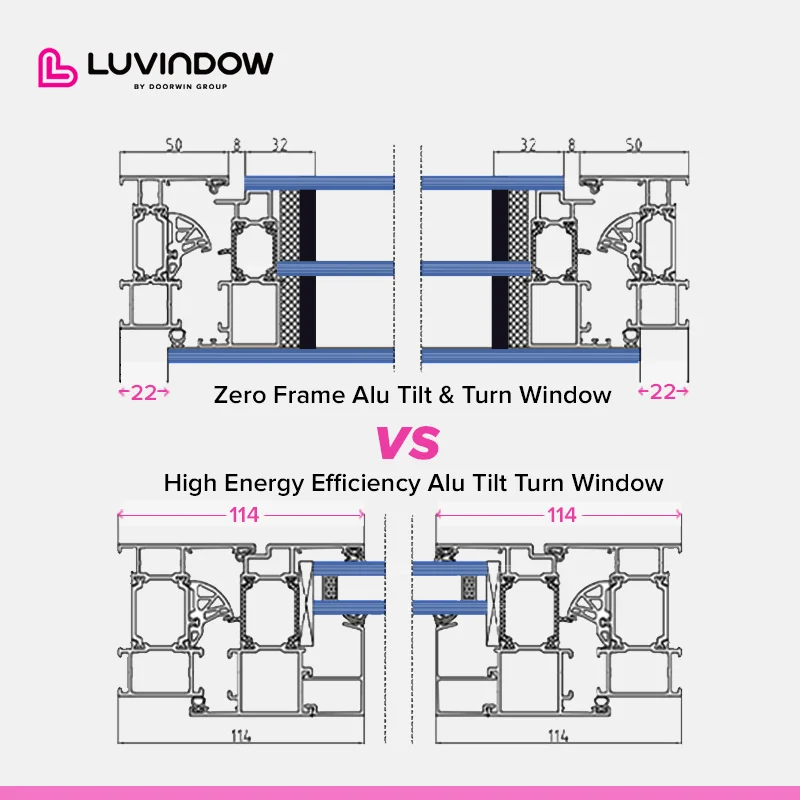 LUVINDOW
BY DOORWIN GROUP

50 8 32

32 8 50

22

Zero Frame Alu Tilt & Turn Window

22

VS

High Energy Efficiency Alu Tilt Turn Window

114

114

114

114