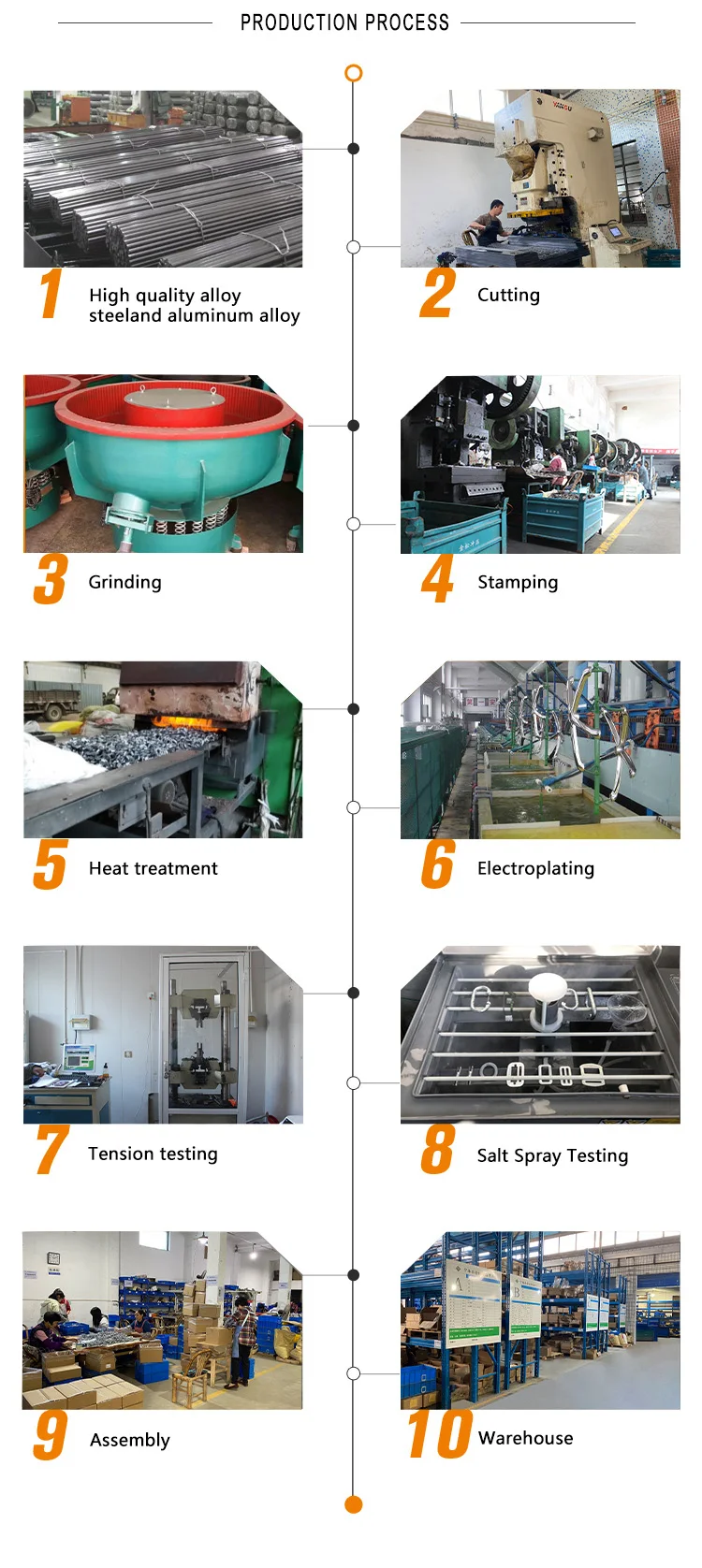 PRODUCTION PROCESS

1 High quality alloy steeland aluminum alloy

2 Cutting

3 Grinding

4 Stamping

5 Heat treatment

6 Electroplating

7 Tension testing

8 Salt Spray Testing

9 Assembly

10 Warehouse