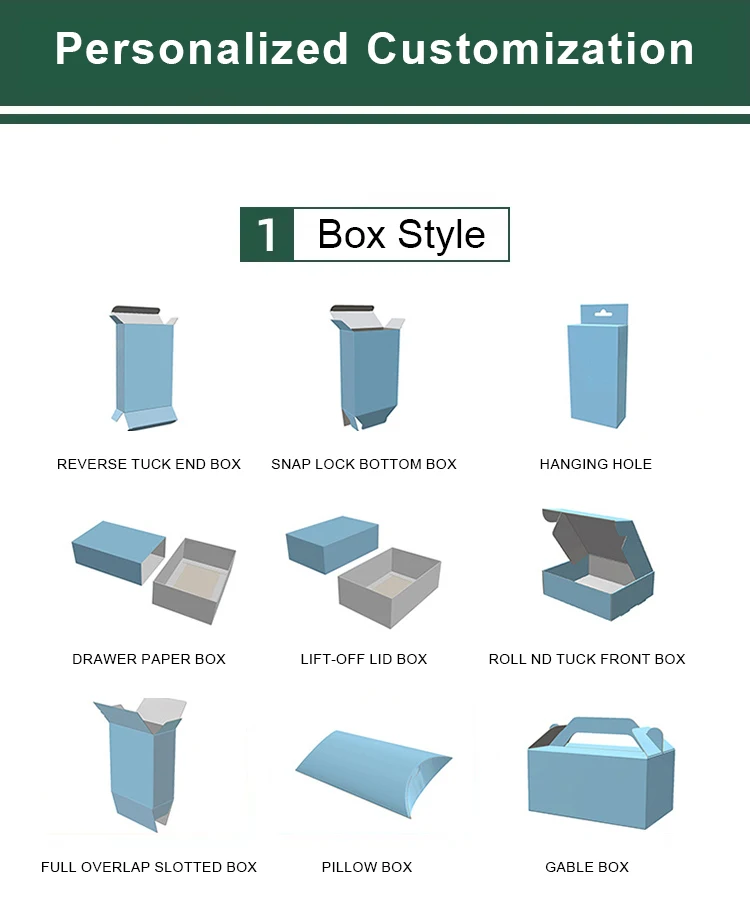 Personalized Customization

1 Box Style

REVERSE TUCK END BOX

SNAP LOCK BOTTOM BOX

HANGING HOLE

DRAWER PAPER BOX

LIFT-OFF LID BOX

ROLL ND TUCK FRONT BOX

FULL OVERLAP SLOTTED BOX

PILLOW BOX

GABLE BOX