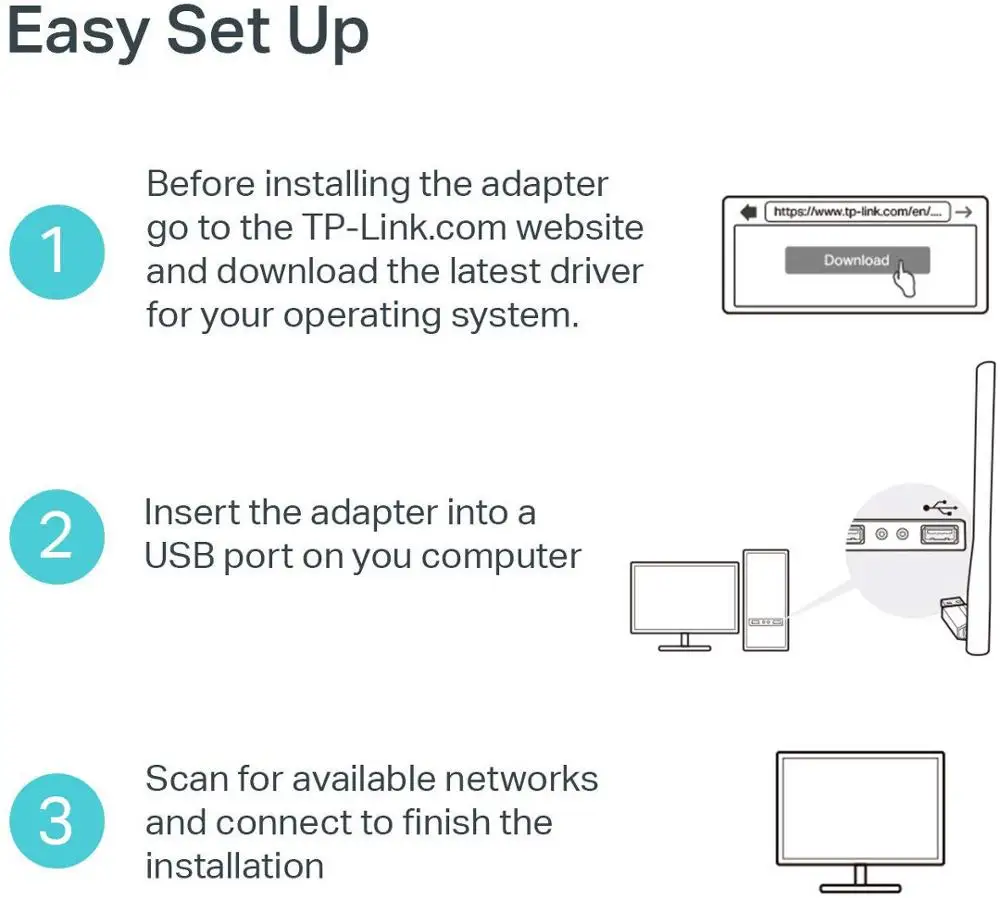 Easy Set Up

1

Before installing the adapter go to the TP-Link.com website and download the latest driver for your operating system.

https://www.tp-link.com/en/...

Download

2

Insert the adapter into a USB port on you computer

3

Scan for available networks and connect to finish the installation