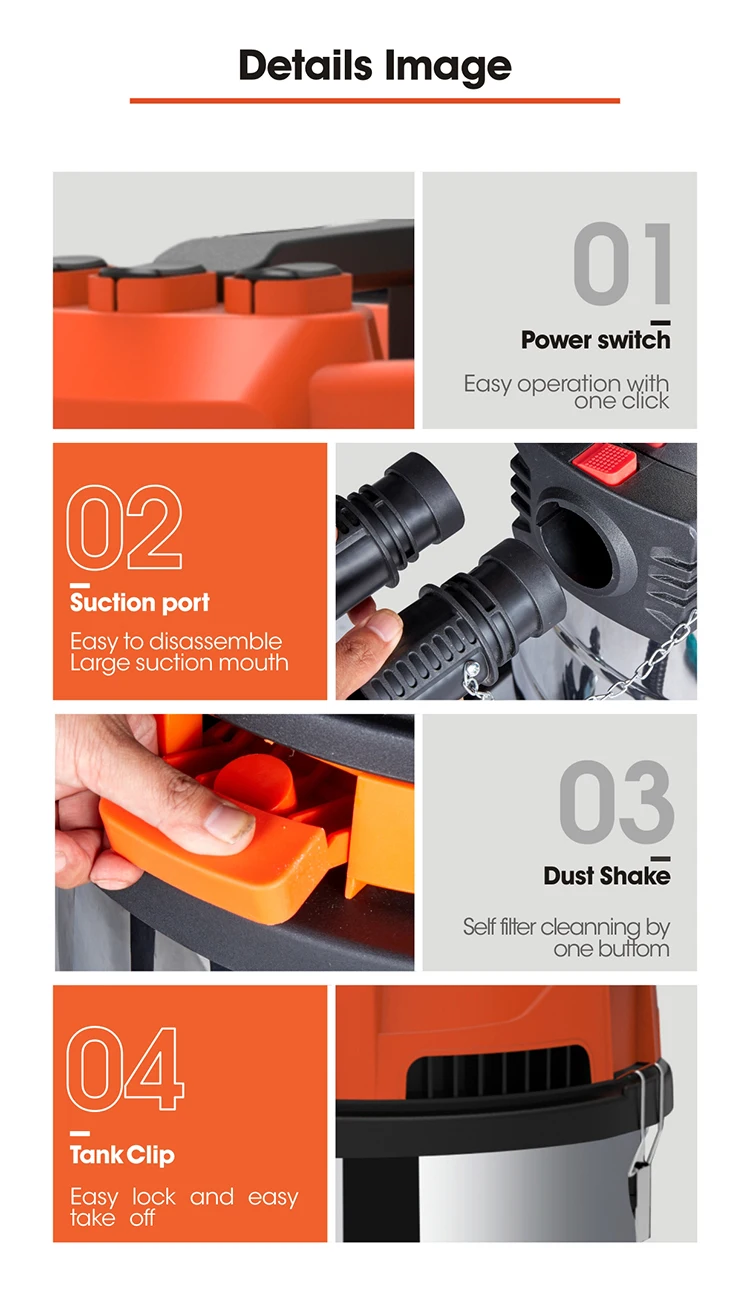 Details Image

01
Power switch
Easy operation with one click

02
Suction port
Easy to disassemble
Large suction mouth

03
Dust Shake
Self filter cleanning by one buttom

04
Tank Clip
Easy lock and easy take off