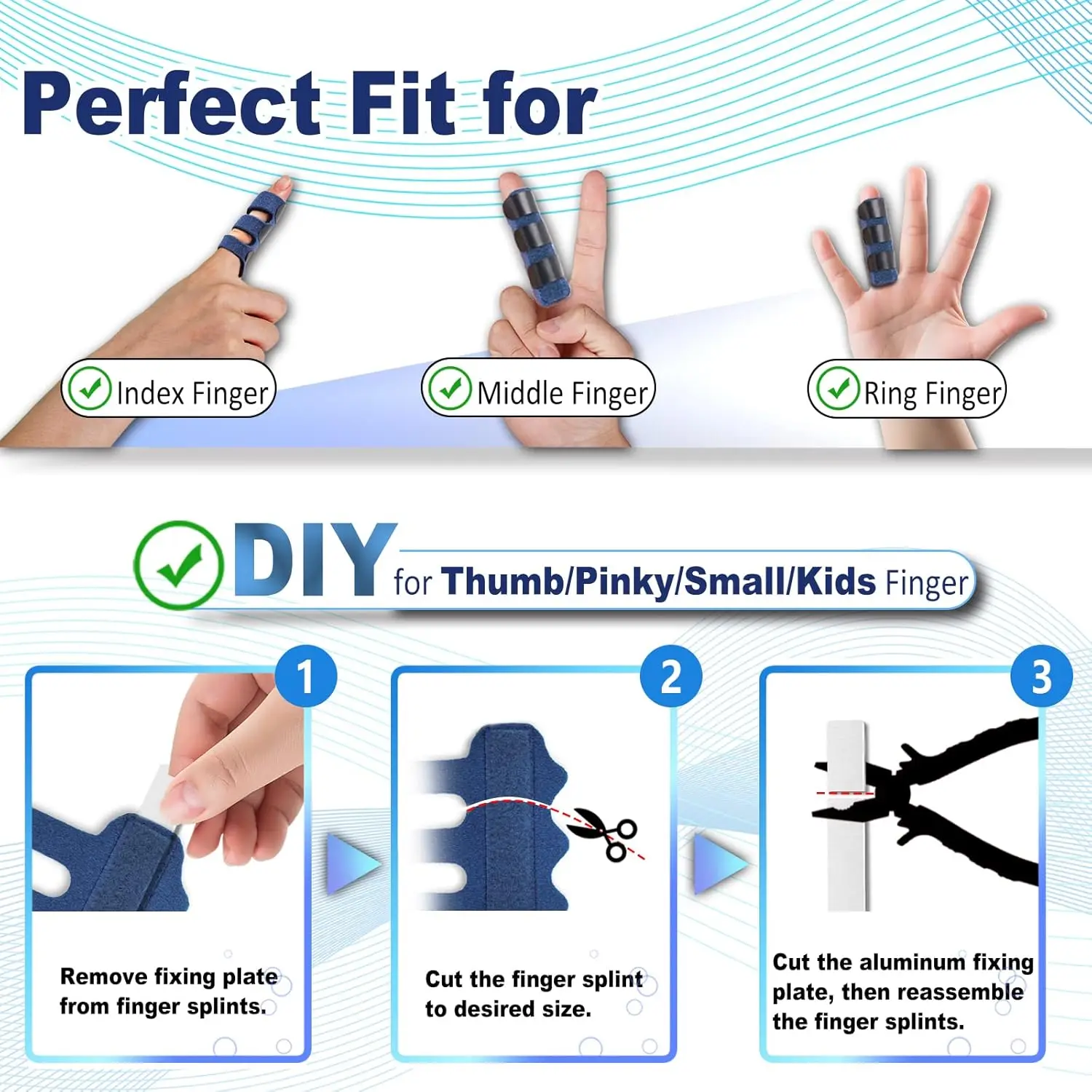 Perfect Fit for

Index Finger

Middle Finger

Ring Finger

DIY for Thumb/Pinky/Small/Kids Finger

1

Remove fixing plate from finger splints.

2

Cut the finger splint to desired size.

3

Cut the aluminum fixing plate, then reassemble the finger splints.