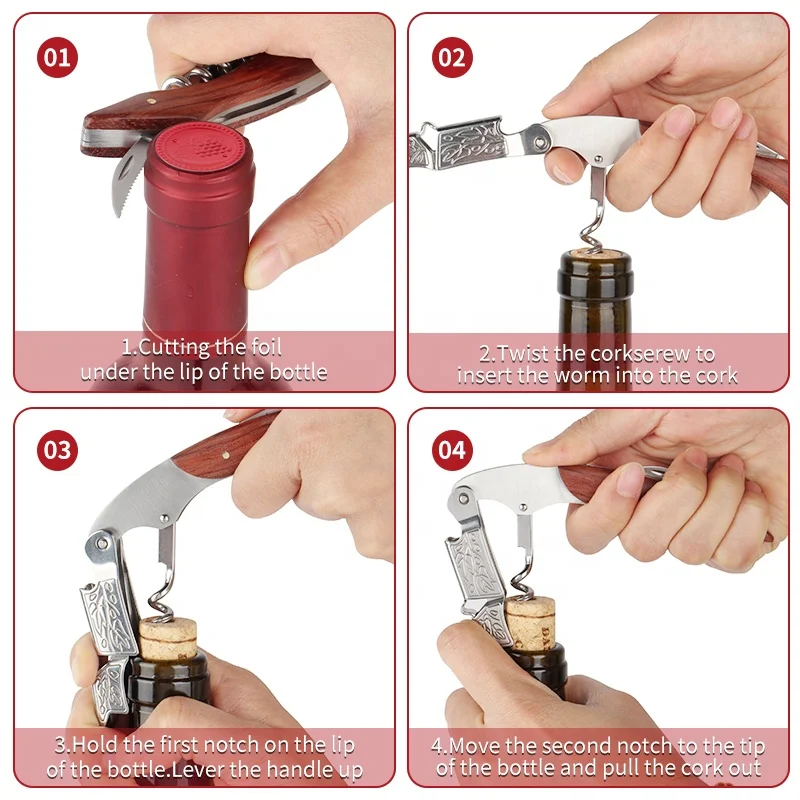 01

1.Cutting the foil under the lip of the bottle

02

2.Twist the corkserew to insert the worm into the cork

03

3.Hold the first notch on the lip of the bottle.Lever the handle up

04

4.Move the second notch to the tip of the bottle and pull the cork out