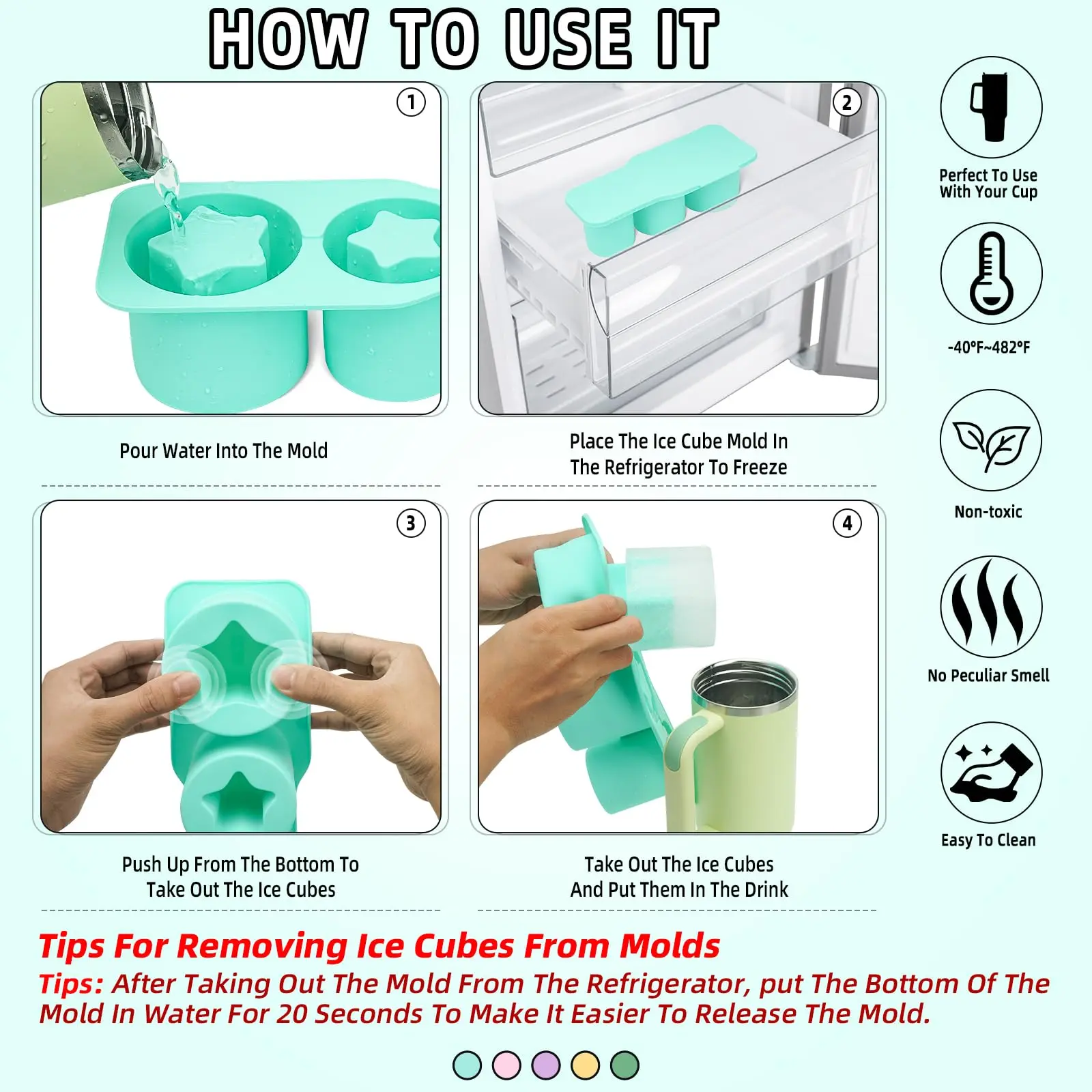 HOW TO USE IT

1

Pour Water Into The Mold

2

Place The Ice Cube Mold In The Refrigerator To Freeze

3

Push Up From The Bottom To Take Out The Ice Cubes

4

Take Out The Ice Cubes And Put Them In The Drink

Perfect To Use With Your Cup

-40°F~482°F

Non-toxic

No Peculiar Smell

Easy To Clean

Tips For Removing Ice Cubes From Molds

Tips: After Taking Out The Mold From The Refrigerator, put The Bottom Of The Mold In Water For 20 Seconds To Make It Easier To Release The Mold.