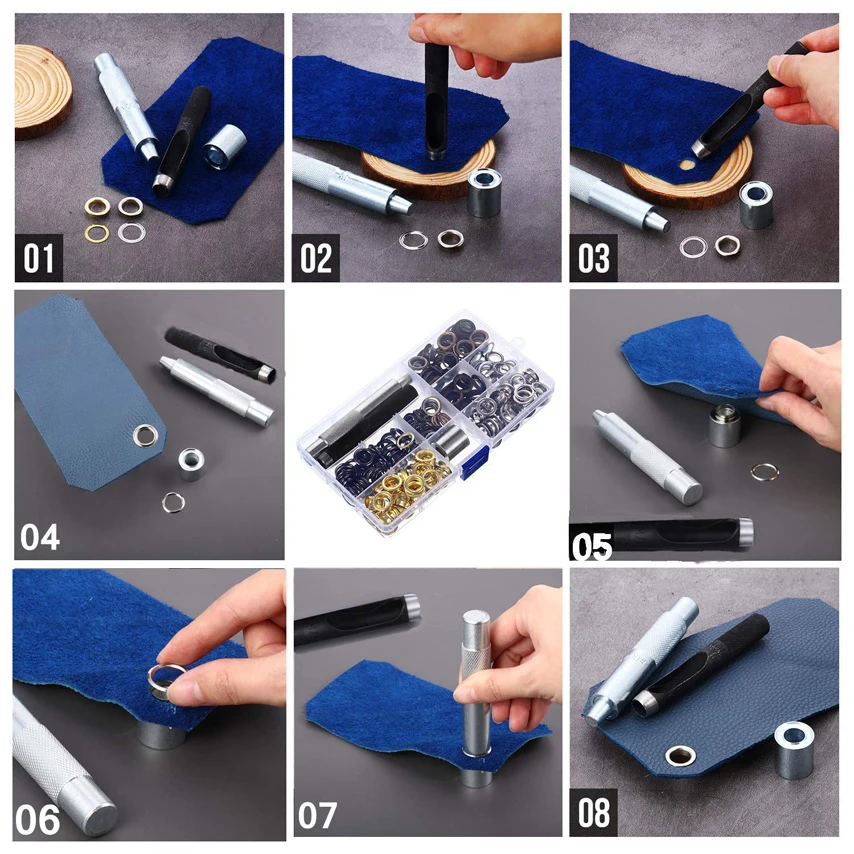 01

02

03

04

05

06

07

08