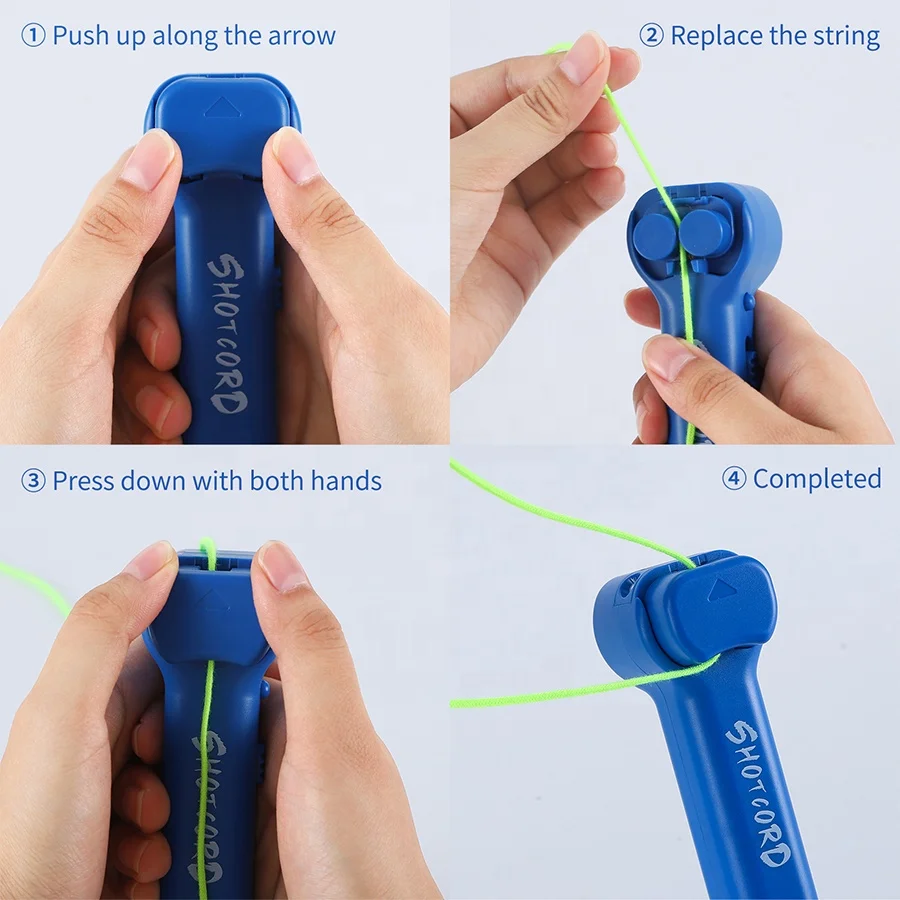 ① Push up along the arrow

SHOTCORD

② Replace the string

③ Press down with both hands

SHOTCORD

④ Completed

SHOTCORD