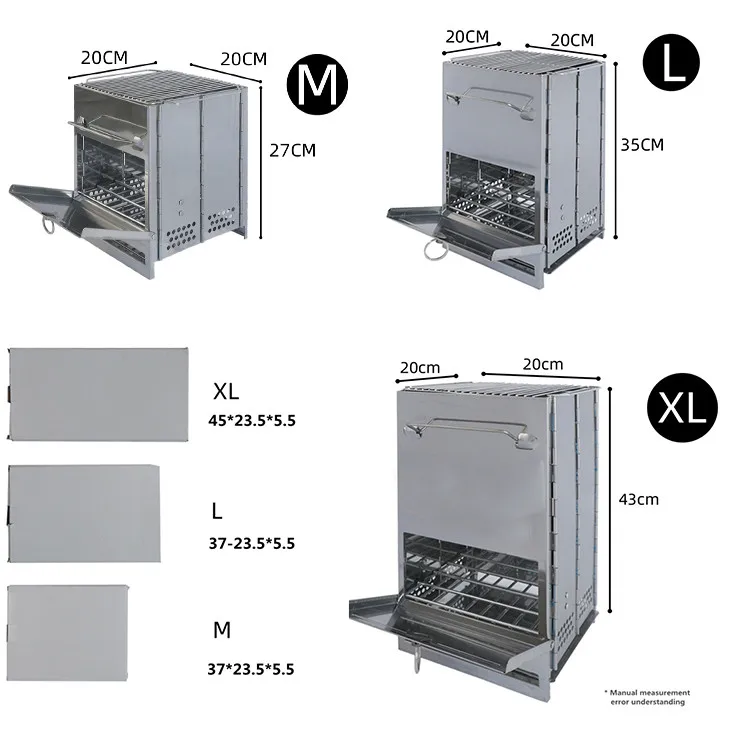 20CM
20CM
M
27CM

20CM
20CM
L
35CM

XL
45*23.5*5.5

L
37-23.5*5.5

M
37*23.5*5.5

20cm
20cm
XL
43cm

* Manual measurement error understanding