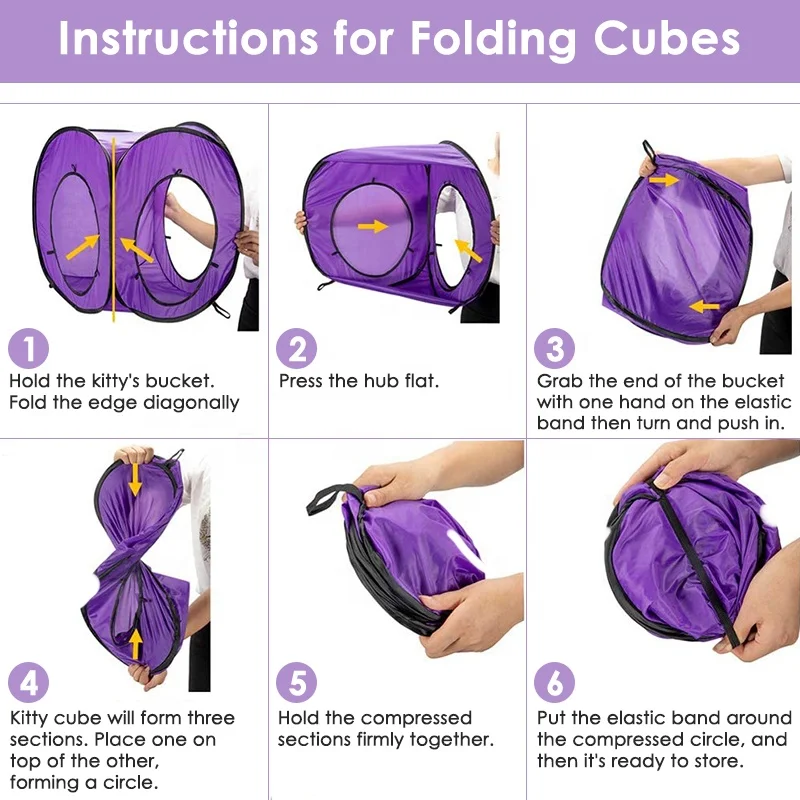 Instructions for Folding Cubes

1
Hold the kitty's bucket. Fold the edge diagonally

2
Press the hub flat.

3
Grab the end of the bucket with one hand on the elastic band then turn and push in.

4
Kitty cube will form three sections. Place one on top of the other, forming a circle.

5
Hold the compressed sections firmly together.

6
Put the elastic band around the compressed circle, and then it's ready to store.