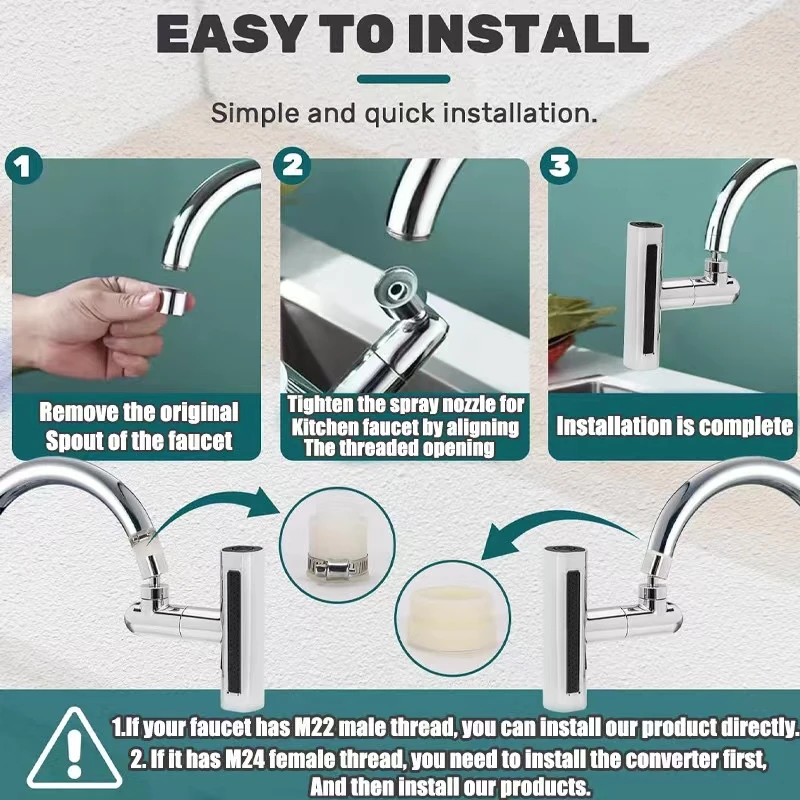 EASY TO INSTALL

Simple and quick installation.

1
Remove the original Spout of the faucet

2
Tighten the spray nozzle for Kitchen faucet by aligning The threaded opening

3
Installation is complete

1.If your faucet has M22 male thread, you can install our product directly.
2. If it has M24 female thread, you need to install the converter first, And then install our products.