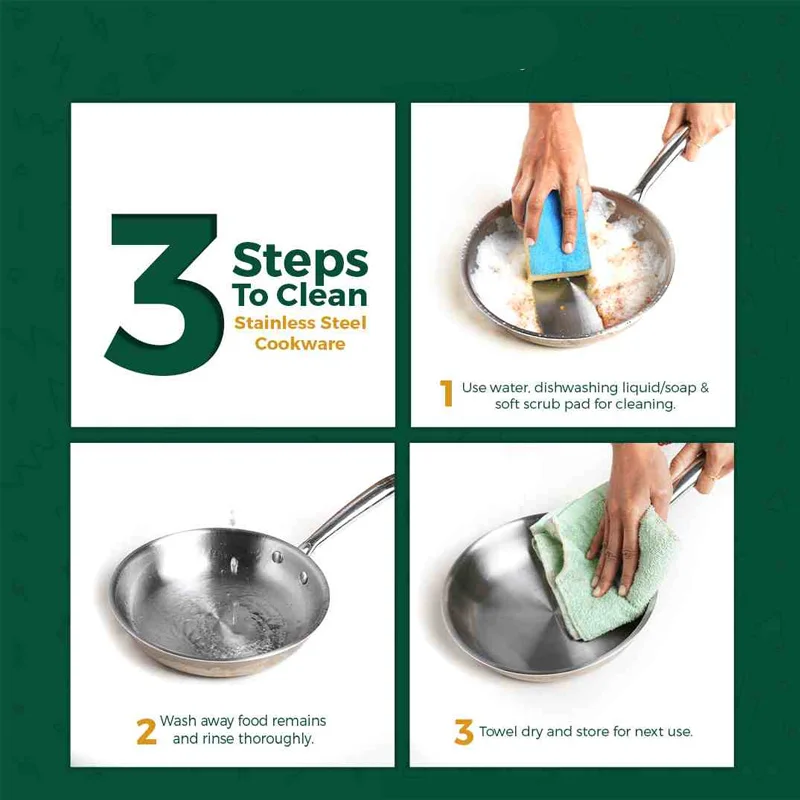 3 Steps To Clean Stainless Steel Cookware

1 Use water, dishwashing liquid/soap & soft scrub pad for cleaning.

2 Wash away food remains and rinse thoroughly.

3 Towel dry and store for next use.