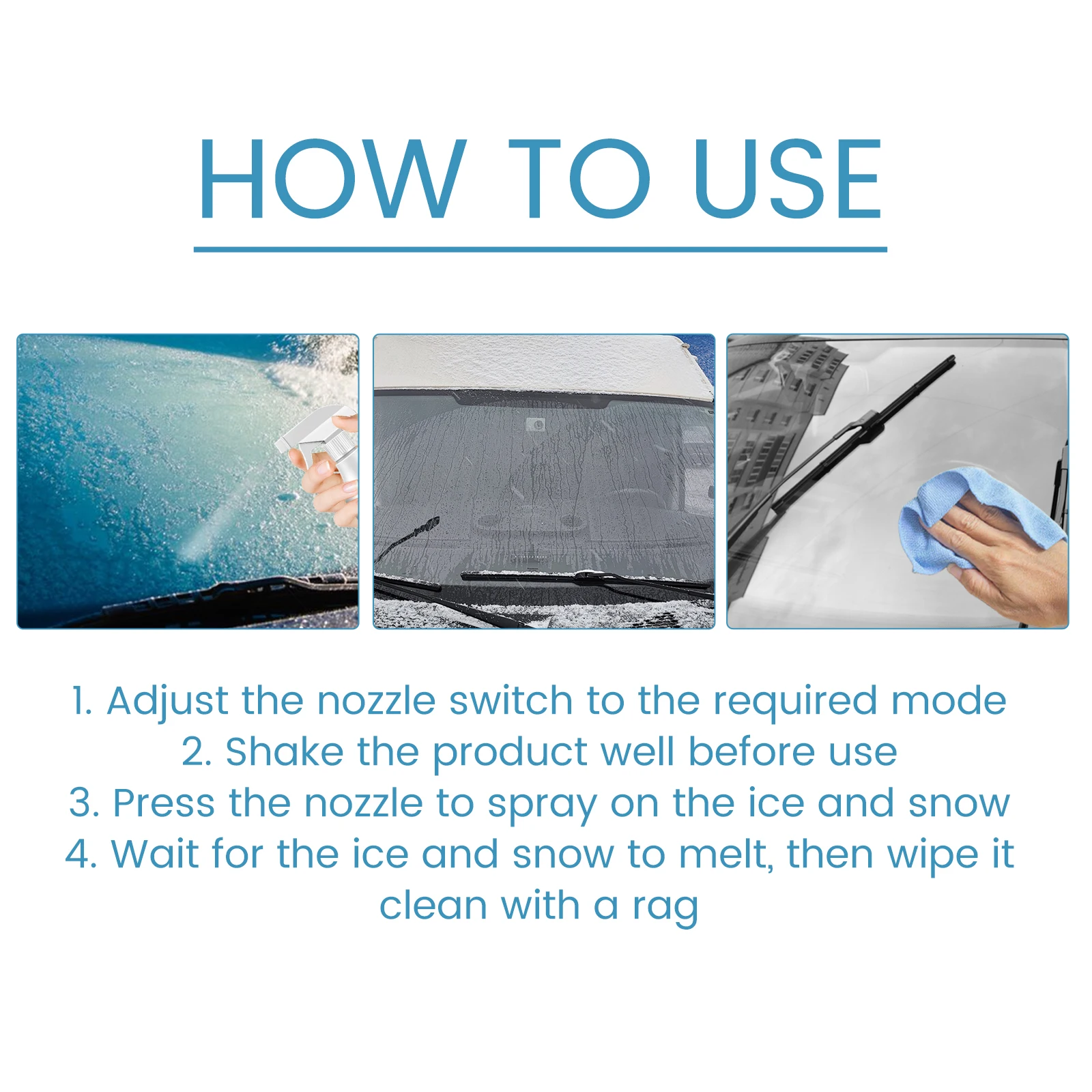 HOW TO USE

1. Adjust the nozzle switch to the required mode
2. Shake the product well before use
3. Press the nozzle to spray on the ice and snow
4. Wait for the ice and snow to melt, then wipe it clean with a rag