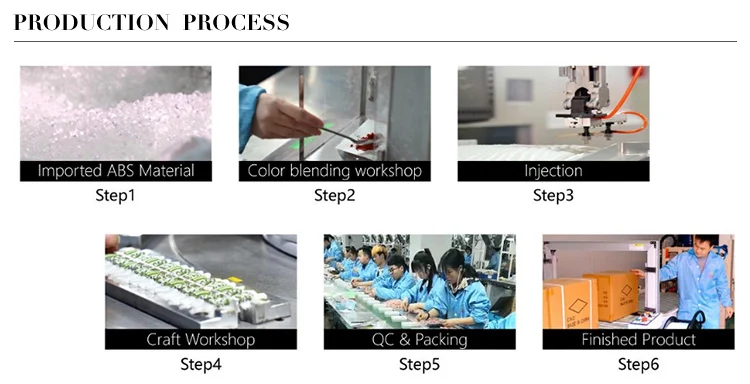 PRODUCTION PROCESS

Imported ABS Material
Step1

Color blending workshop
Step2

Injection
Step3

Craft Workshop
Step4

QC & Packing
Step5

Finished Product
Step6