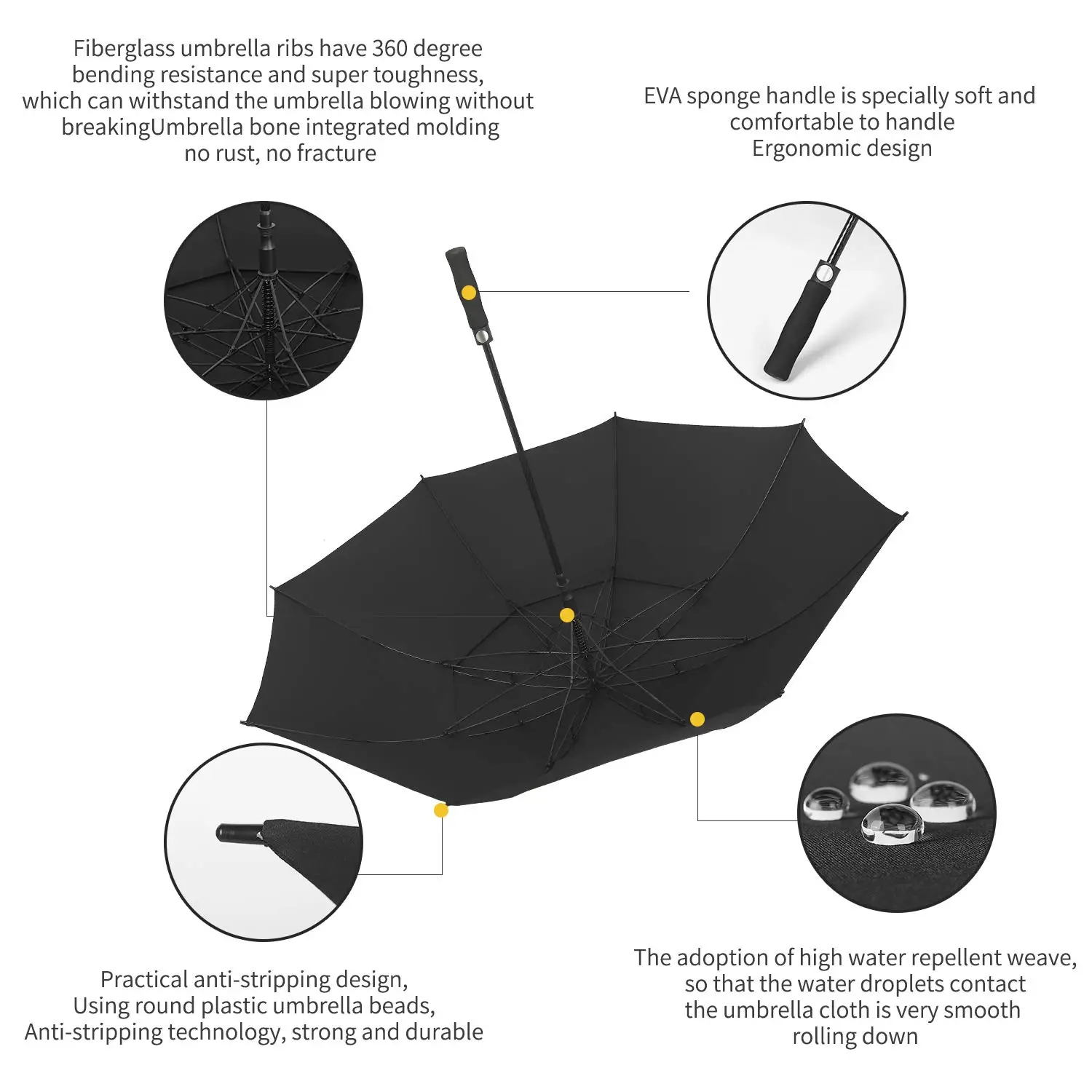 Fiberglass umbrella ribs have 360 degree bending resistance and super toughness, which can withstand the umbrella blowing without breakingUmbrella bone integrated molding no rust, no fracture

EVA sponge handle is specially soft and comfortable to handle
Ergonomic design

Practical anti-stripping design,
Using round plastic umbrella beads,
Anti-stripping technology, strong and durable

The adoption of high water repellent weave, so that the water droplets contact the umbrella cloth is very smooth rolling down