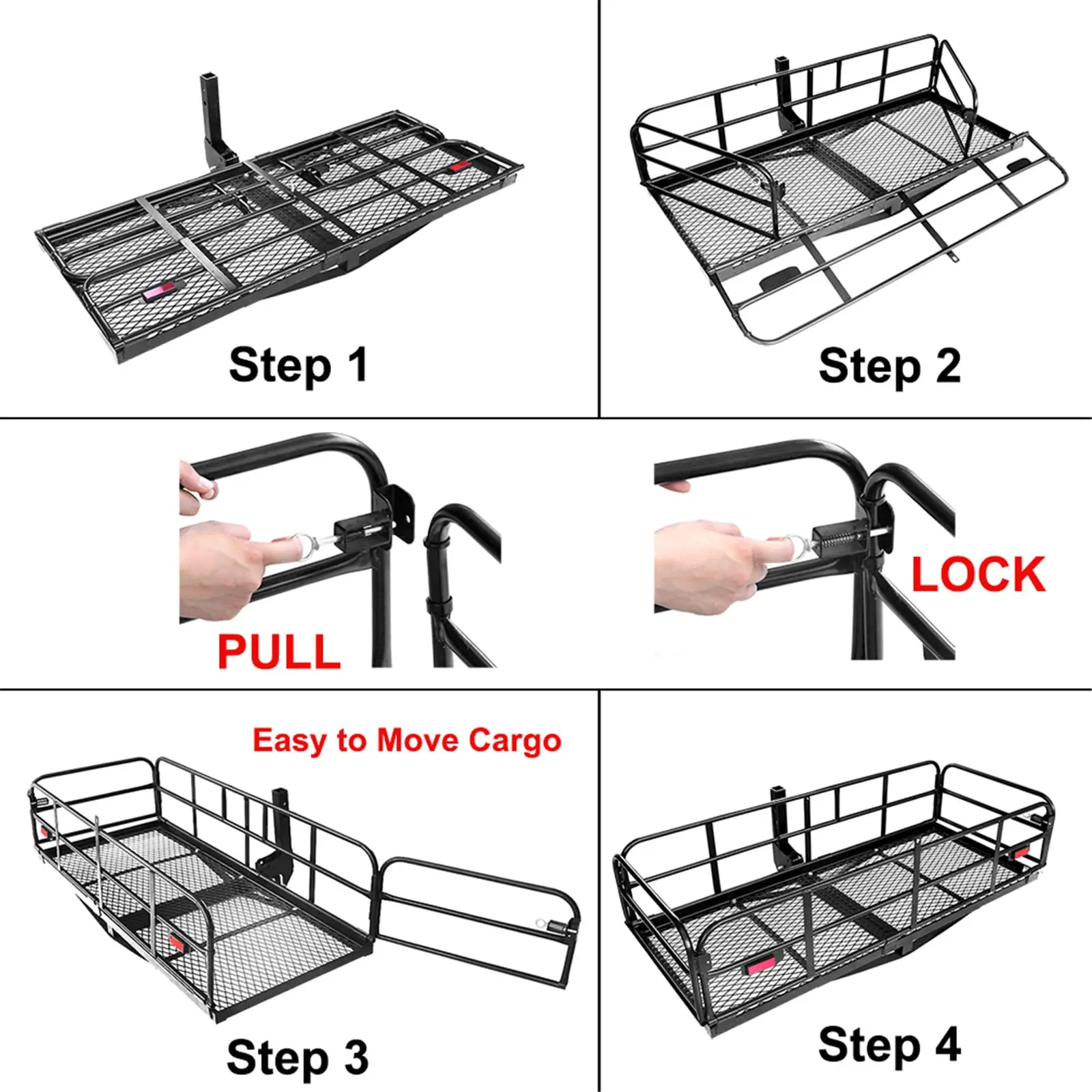 Step 1

Step 2

PULL

LOCK

Easy to Move Cargo

Step 3

Step 4