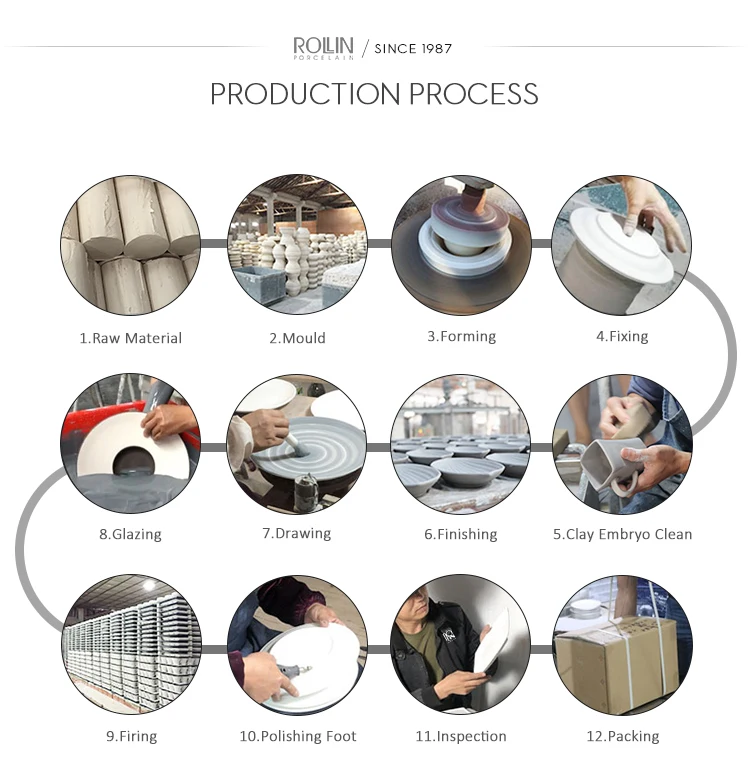 ROLLIN PORCELAIN / SINCE 1987

PRODUCTION PROCESS

1.Raw Material

2.Mould

3.Forming

4.Fixing

8.Glazing

7.Drawing

6.Finishing

5.Clay Embryo Clean

9.Firing

10.Polishing Foot

11.Inspection

12.Packing