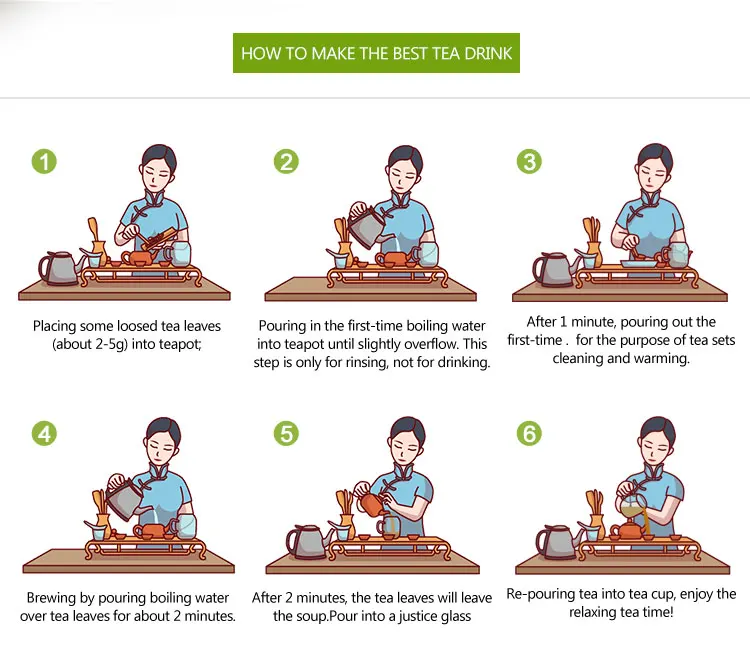 HOW TO MAKE THE BEST TEA DRINK

1

Placing some loosed tea leaves (about 2-5g) into teapot;

2

Pouring in the first-time boiling water into teapot until slightly overflow. This step is only for rinsing, not for drinking.

3

After 1 minute, pouring out the first-time . for the purpose of tea sets cleaning and warming.

4

Brewing by pouring boiling water over tea leaves for about 2 minutes.

5

After 2 minutes, the tea leaves will leave the soup.Pour into a justice glass

6

Re-pouring tea into tea cup, enjoy the relaxing tea time!