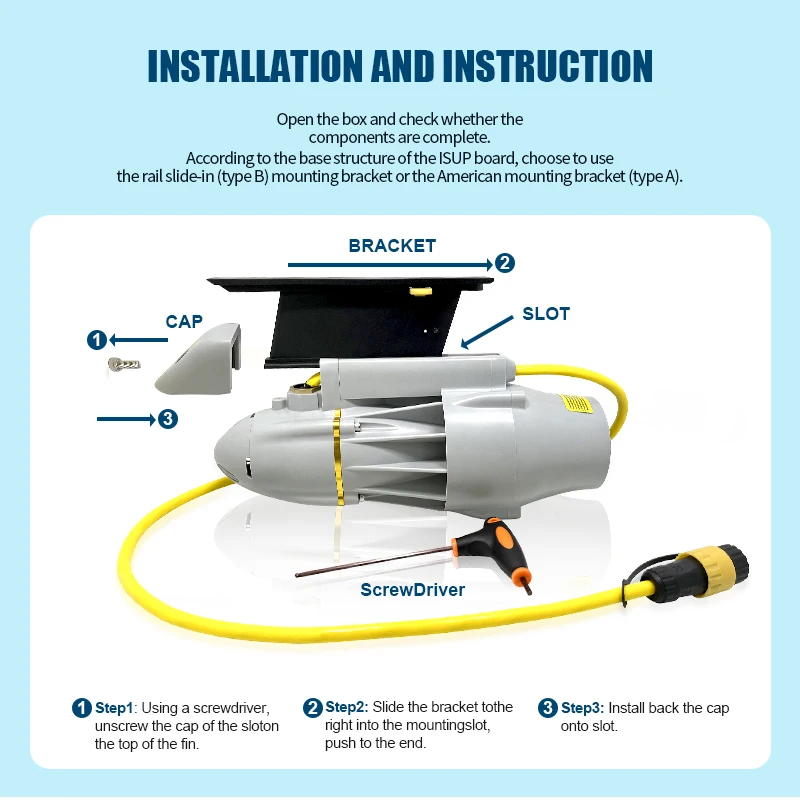 INSTALLATION AND INSTRUCTION

Open the box and check whether the components are complete.
According to the base structure of the ISUP board, choose to use the rail slide-in (type B) mounting bracket or the American mounting bracket (type A).

BRACKET
2

CAP
1

SLOT

3

ScrewDriver

1 Step1: Using a screwdriver, unscrew the cap of the sloton the top of the fin.

2 Step2: Slide the bracket tothe right into the mountingslot, push to the end.

3 Step3: Install back the cap onto slot.