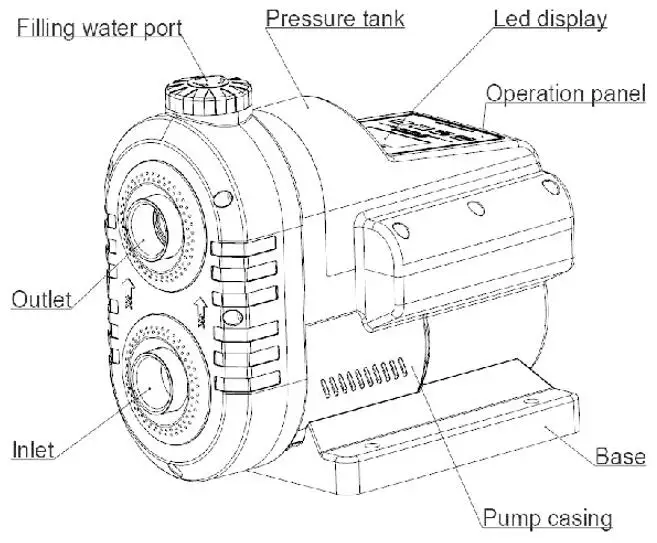 Filling water port
Pressure tank
Led display
Operation panel
Outlet
Inlet
Base
Pump casing