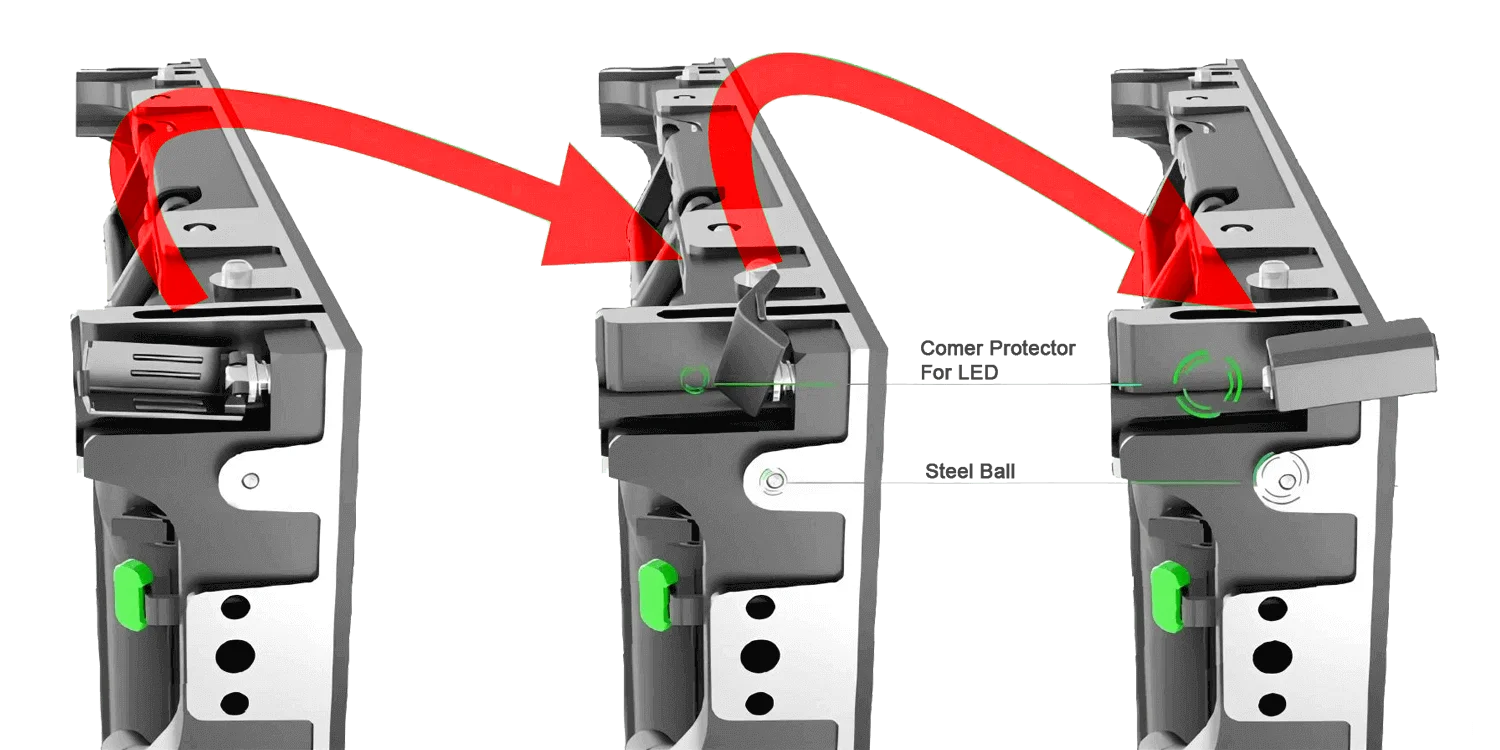 Comer Protector For LED

Steel Ball