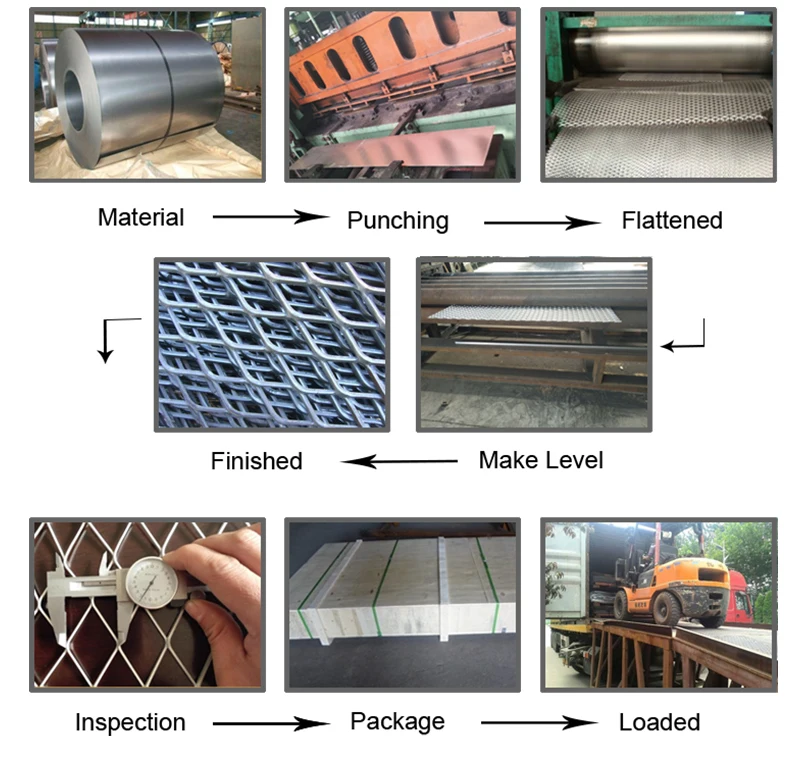 Material Punching Flattened

Finished Make Level

Inspection Package Loaded