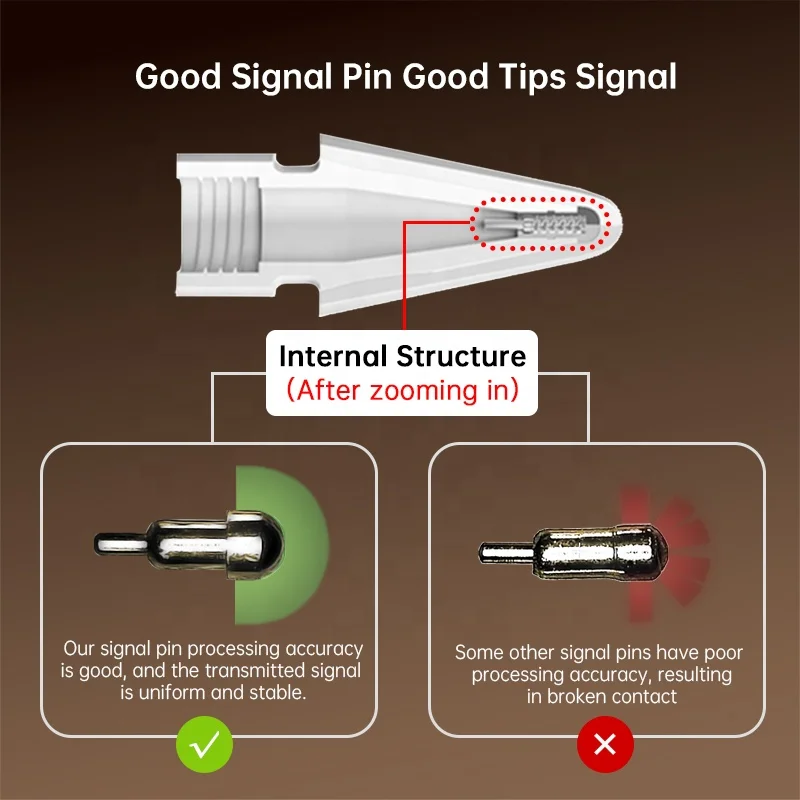 Good Signal Pin Good Tips Signal

Internal Structure
(After zooming in)

Our signal pin processing accuracy is good, and the transmitted signal is uniform and stable.

Some other signal pins have poor processing accuracy, resulting in broken contact