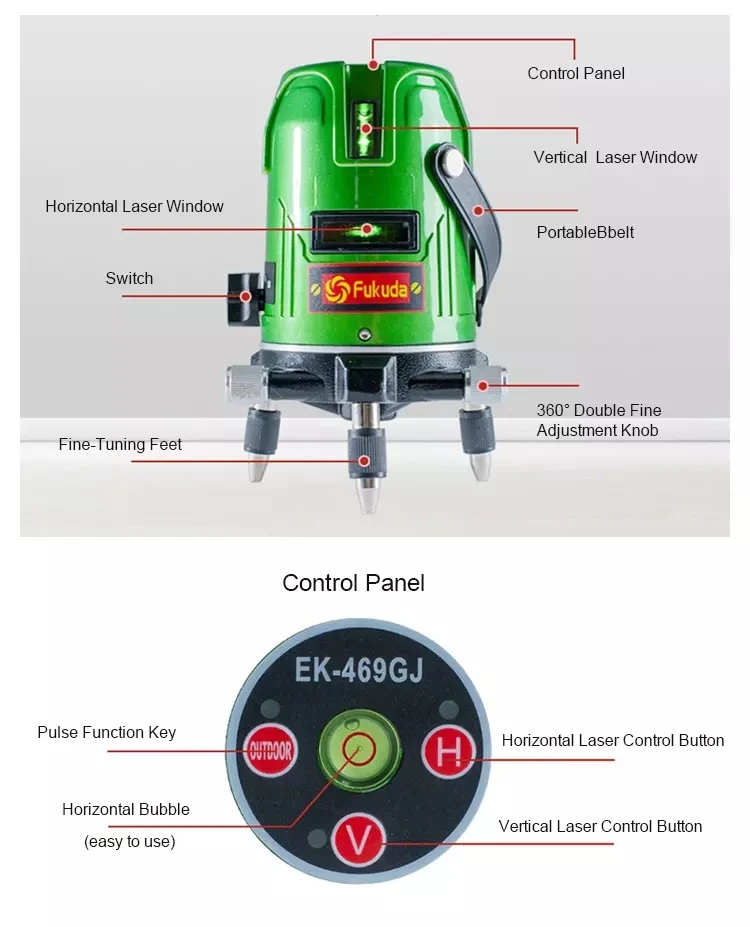 Control Panel

Vertical Laser Window

Horizontal Laser Window

PortableBbelt

Switch

Fukuda

360° Double Fine Adjustment Knob

Fine-Tuning Feet

Control Panel

EK-469GJ

Pulse Function Key

OUTDOOR

H

Horizontal Laser Control Button

Horizontal Bubble (easy to use)

V

Vertical Laser Control Button