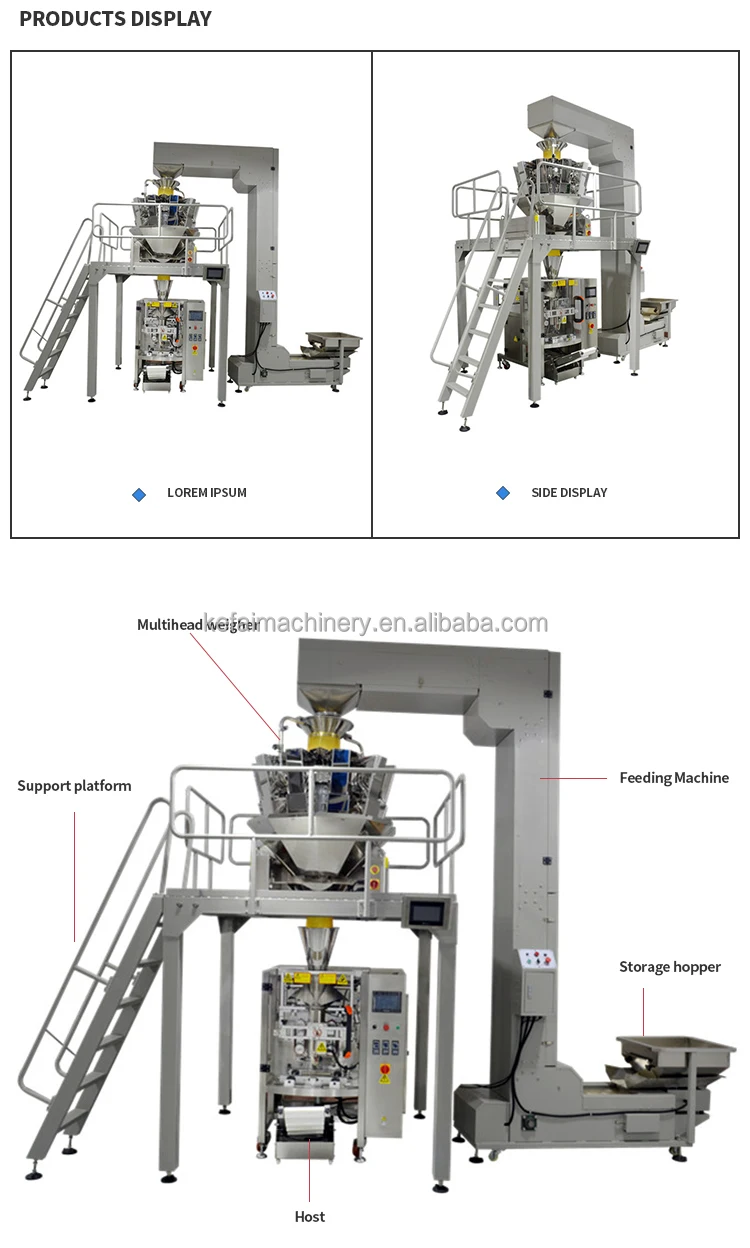 PRODUCTS DISPLAY

LOREM IPSUM

SIDE DISPLAY

kefaimachinery.en.alibaba.com

Multihead weigher

Support platform

Feeding Machine

Storage hopper

Host