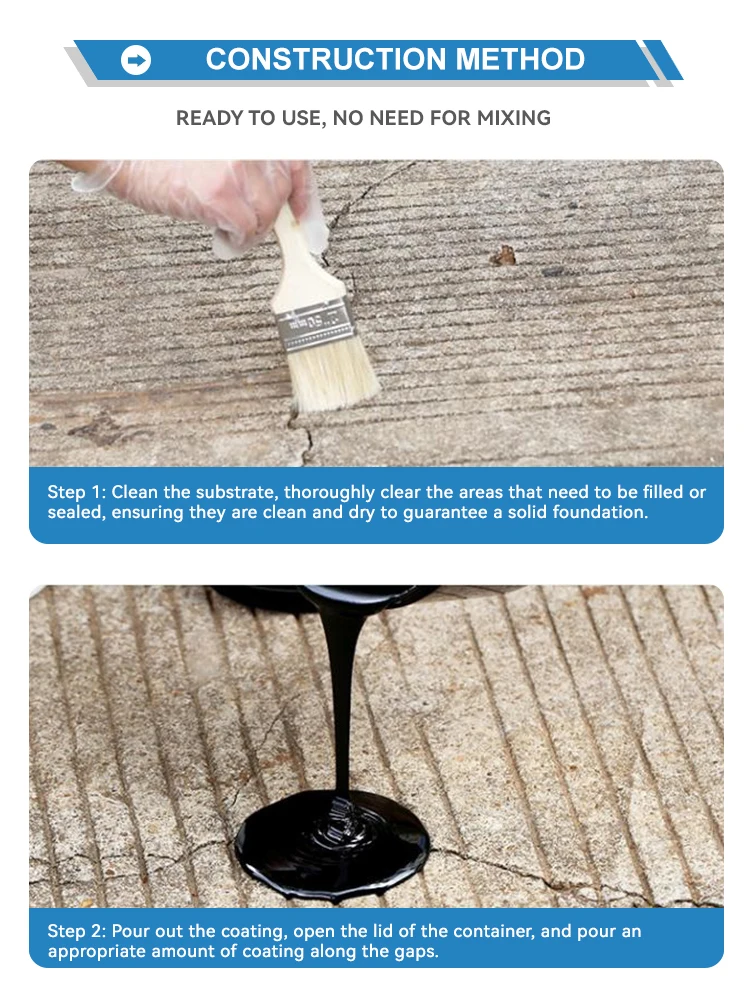 CONSTRUCTION METHOD

READY TO USE, NO NEED FOR MIXING

Step 1: Clean the substrate, thoroughly clear the areas that need to be filled or sealed, ensuring they are clean and dry to guarantee a solid foundation.

Step 2: Pour out the coating, open the lid of the container, and pour an appropriate amount of coating along the gaps.