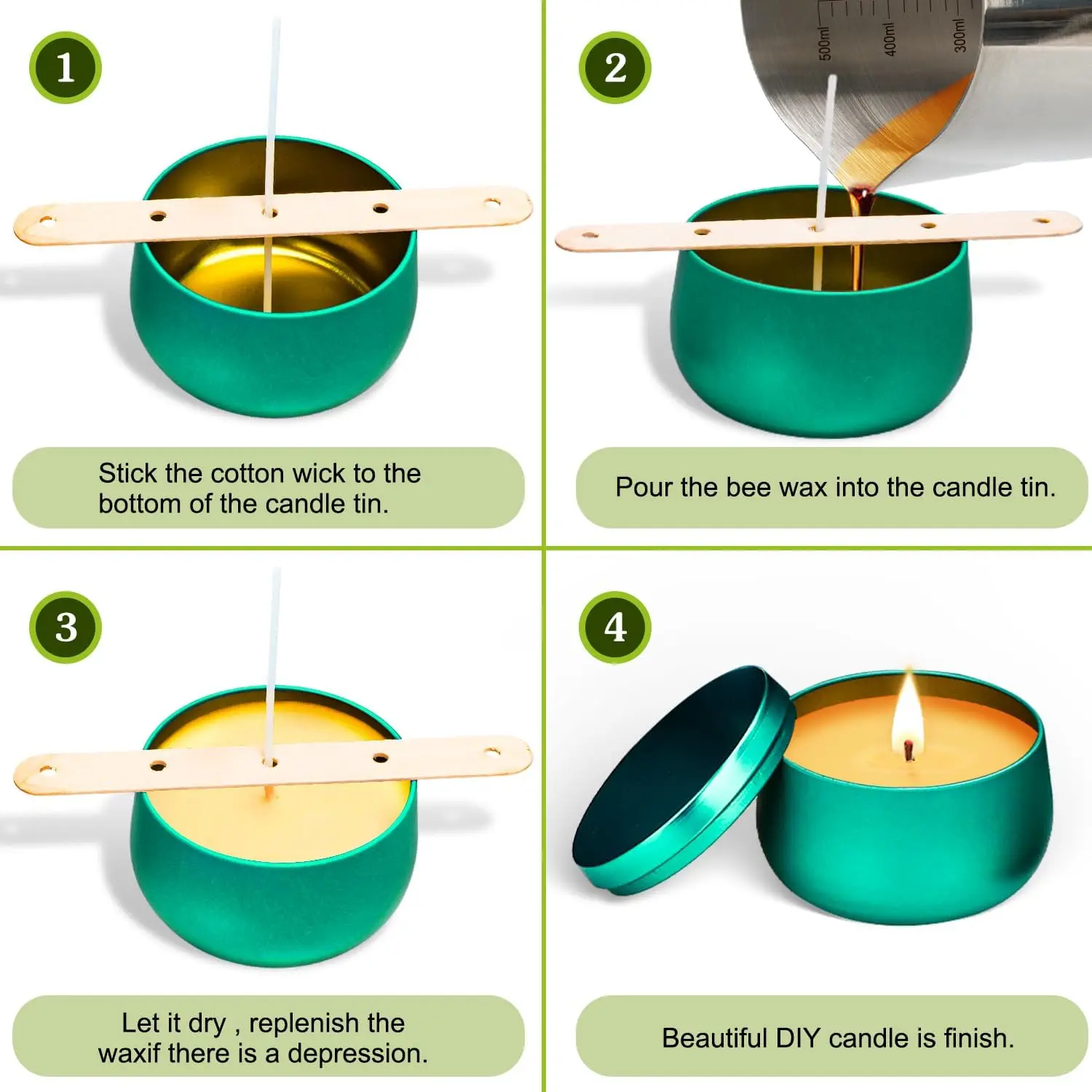 1

Stick the cotton wick to the bottom of the candle tin.

2

500ml 400ml 300ml

Pour the bee wax into the candle tin.

3

Let it dry , replenish the waxif there is a depression.

4

Beautiful DIY candle is finish.