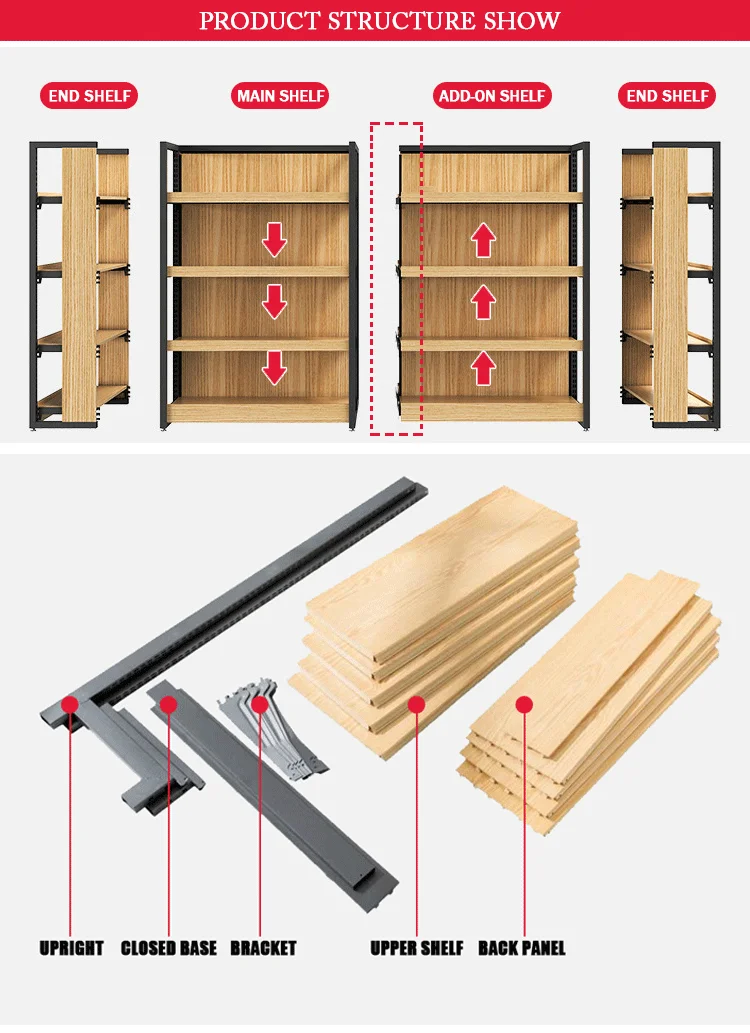 PRODUCT STRUCTURE SHOW

END SHELF
MAIN SHELF
ADD-ON SHELF
END SHELF

UPRIGHT
CLOSED BASE
BRACKET
UPPER SHELF
BACK PANEL