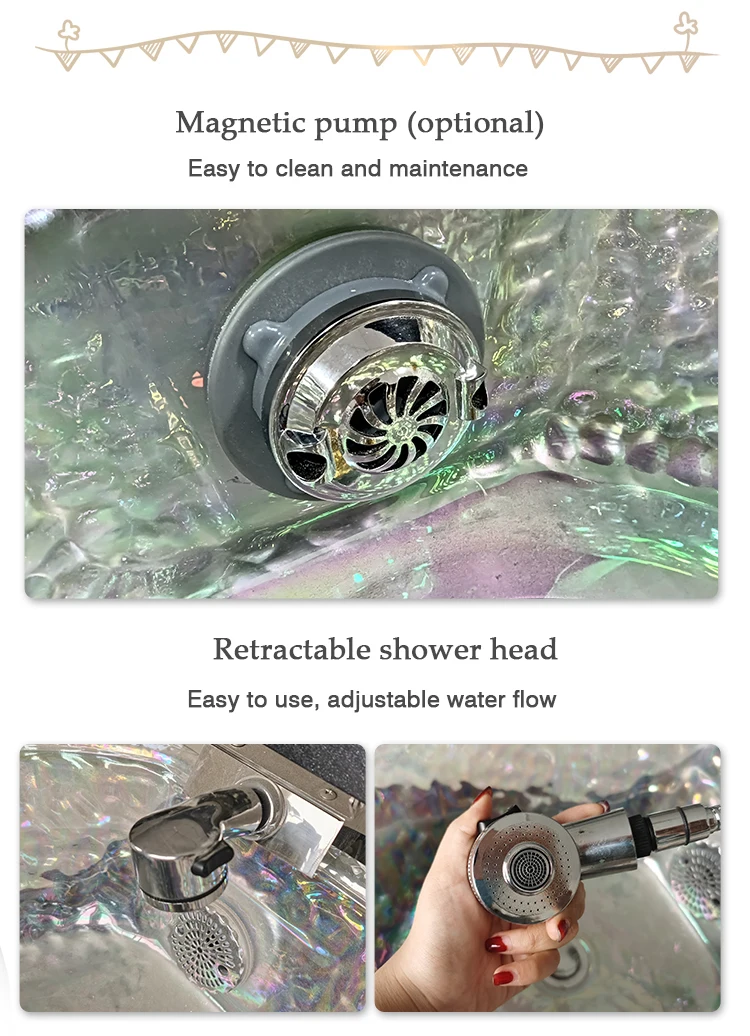 Magnetic pump (optional)

Easy to clean and maintenance

Retractable shower head

Easy to use, adjustable water flow