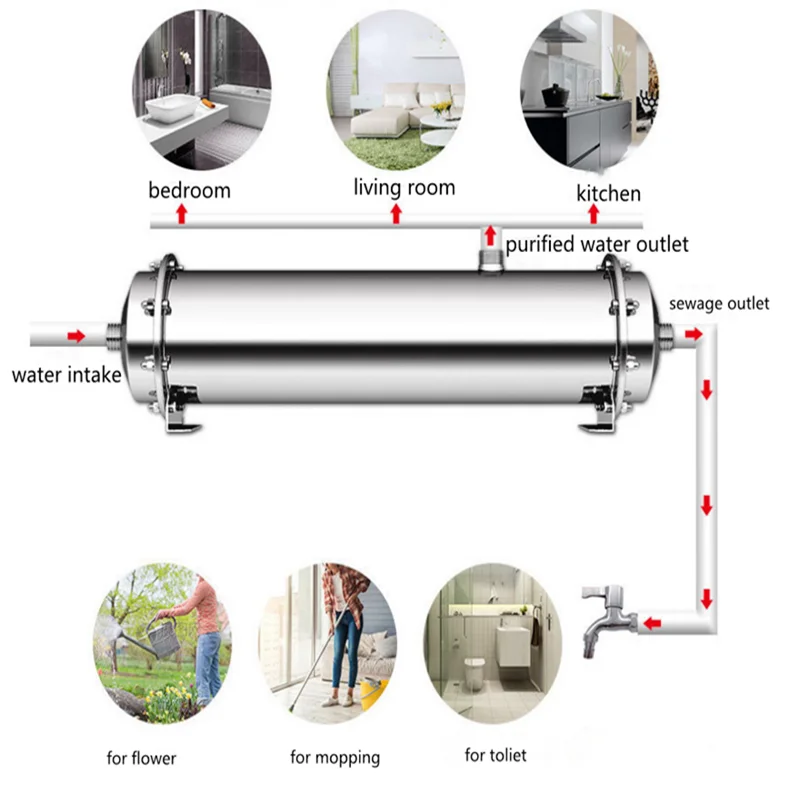 bedroom

living room

kitchen

purified water outlet

sewage outlet

water intake

for flower

for mopping

for toliet