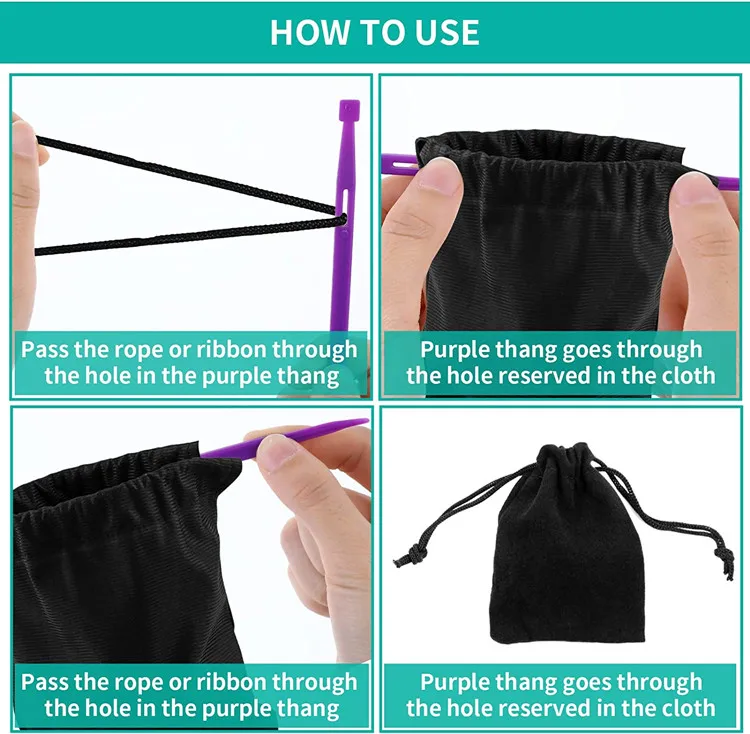 HOW TO USE

Pass the rope or ribbon through the hole in the purple thang

Purple thang goes through the hole reserved in the cloth

Pass the rope or ribbon through the hole in the purple thang

Purple thang goes through the hole reserved in the cloth