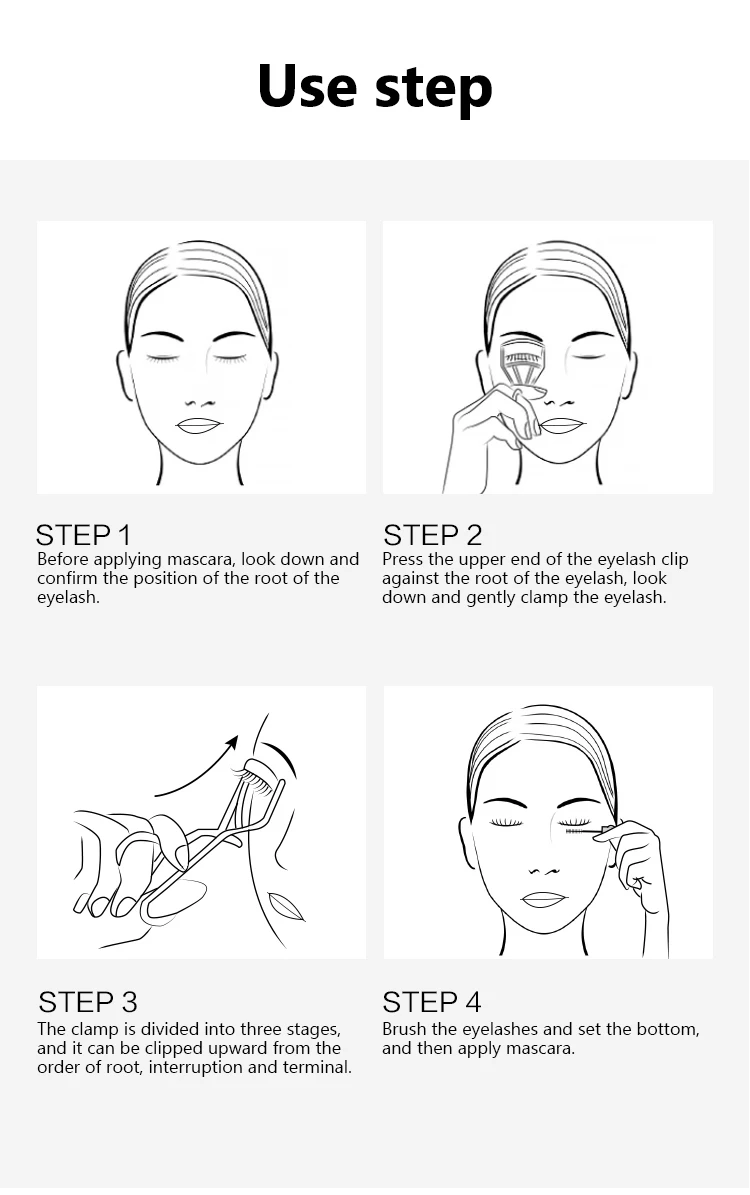 Use step

STEP 1
Before applying mascara, look down and confirm the position of the root of the eyelash.

STEP 2
Press the upper end of the eyelash clip against the root of the eyelash, look down and gently clamp the eyelash.

STEP 3
The clamp is divided into three stages, and it can be clipped upward from the order of root, interruption and terminal.

STEP 4
Brush the eyelashes and set the bottom, and then apply mascara.