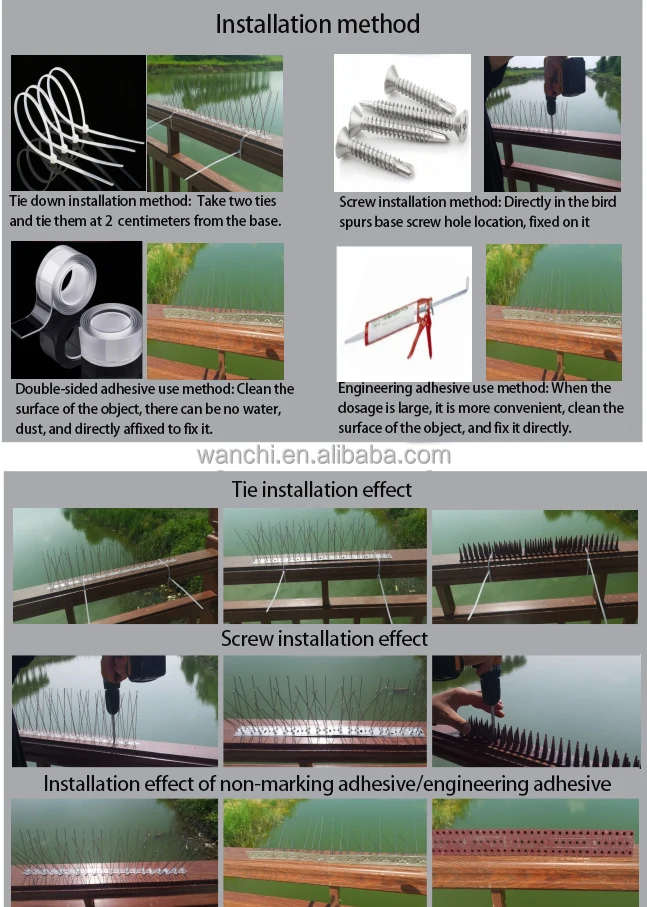 Installation method

Tie down installation method: Take two ties and tie them at 2 centimeters from the base.

Screw installation method: Directly in the bird spurs base screw hole location, fixed on it

Double-sided adhesive use method: Clean the surface of the object, there can be no water, dust, and directly affixed to fix it.

Engineering adhesive use method: When the dosage is large, it is more convenient, clean the surface of the object, and fix it directly.

wanchi.en.alibaba.com

Tie installation effect

Screw installation effect

Installation effect of non-marking adhesive/engineering adhesive