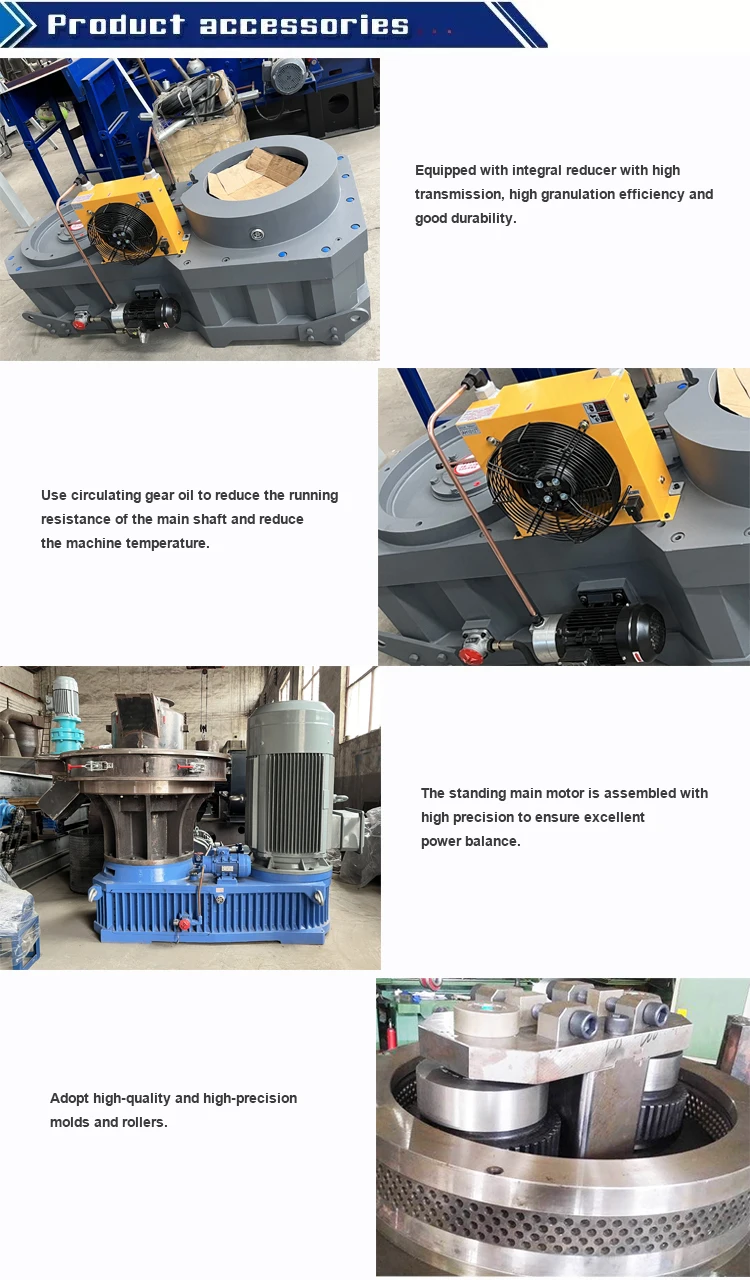 Product accessories

Equipped with integral reducer with high transmission, high granulation efficiency and good durability.

Use circulating gear oil to reduce the running resistance of the main shaft and reduce the machine temperature.

The standing main motor is assembled with high precision to ensure excellent power balance.

Adopt high-quality and high-precision molds and rollers.