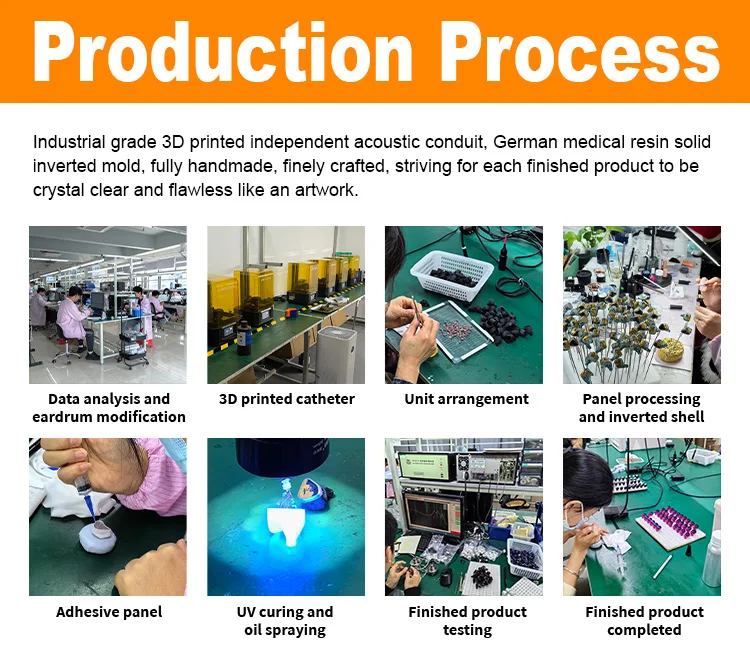 Production Process

Industrial grade 3D printed independent acoustic conduit, German medical resin solid inverted mold, fully handmade, finely crafted, striving for each finished product to be crystal clear and flawless like an artwork.

Data analysis and eardrum modification

3D printed catheter

Unit arrangement

Panel processing and inverted shell

Adhesive panel

UV curing and oil spraying

Finished product testing

Finished product completed