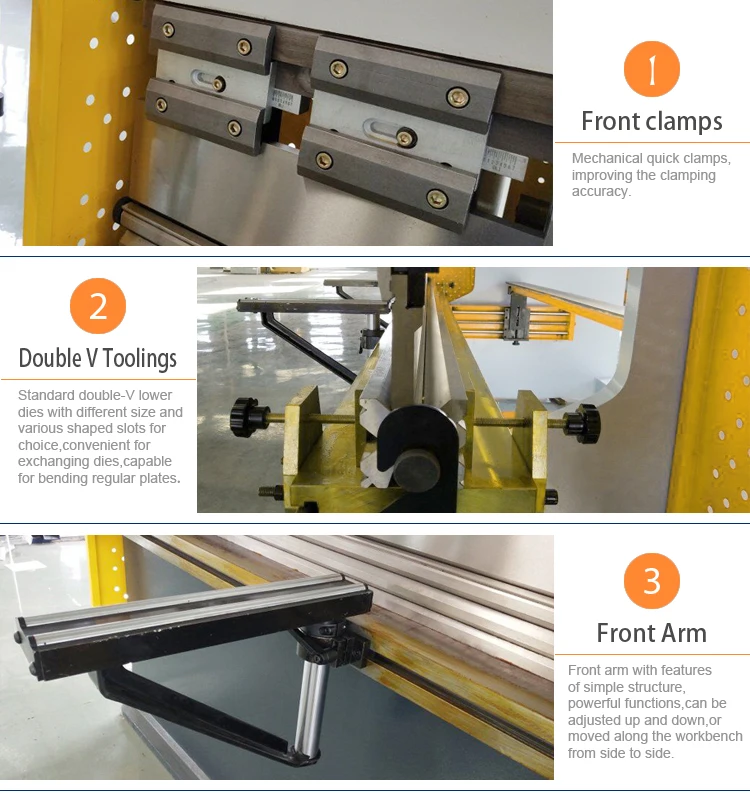 1

Front clamps

Mechanical quick clamps, improving the clamping accuracy.

2

Double V Toolings

Standard double-V lower dies with different size and various shaped slots for choice,convenient for exchanging dies,capable for bending regular plates.

3

Front Arm

Front arm with features of simple structure, powerful functions,can be adjusted up and down,or moved along the workbench from side to side.