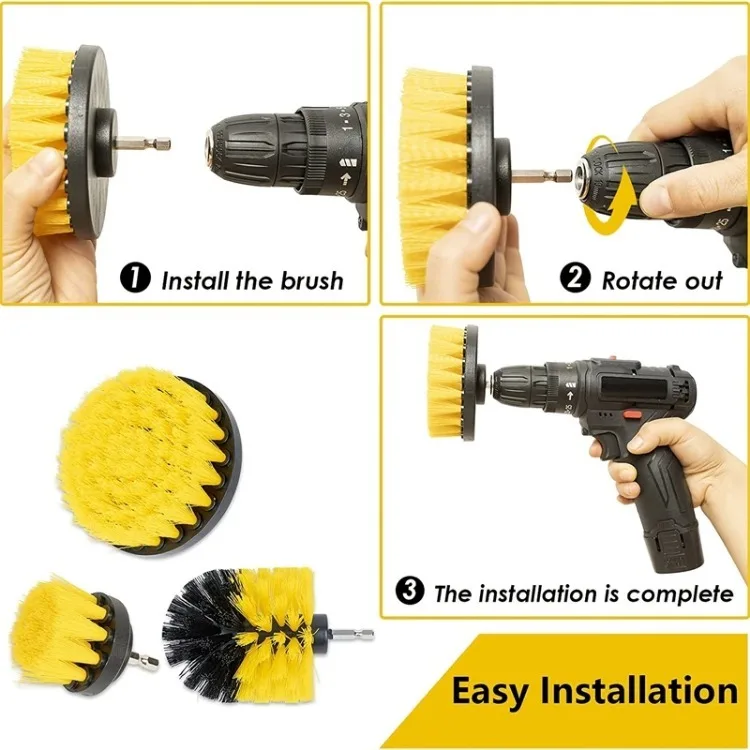 1 Install the brush

2 Rotate out

3 The installation is complete

Easy Installation