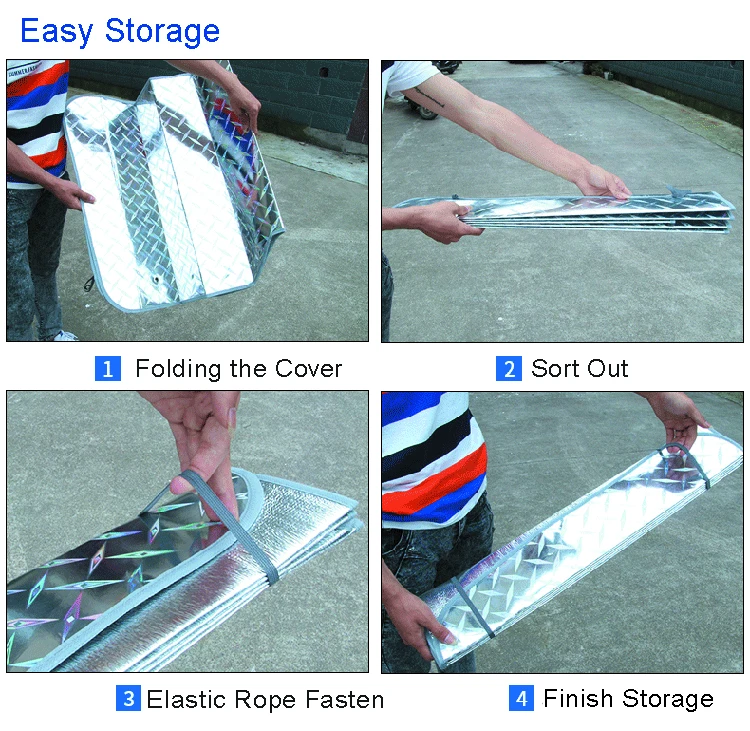 Easy Storage

1 Folding the Cover

2 Sort Out

3 Elastic Rope Fasten

4 Finish Storage