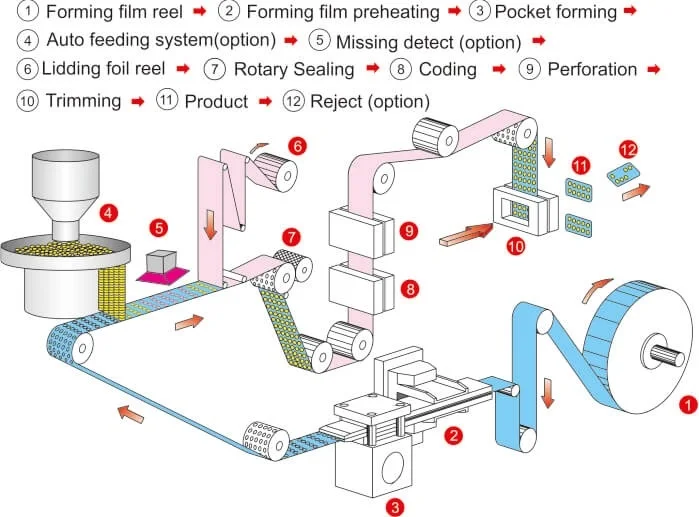 ① Forming film reel ➡ ② Forming film preheating ➡ ③ Pocket forming ➡
④ Auto feeding system(option) ➡ ⑤ Missing detect (option) ➡
⑥ Lidding foil reel ➡ ⑦ Rotary Sealing ➡ ⑧ Coding ➡ ⑨ Perforation ➡
⑩ Trimming ➡ ⑪ Product ➡ ⑫ Reject (option)

6
12
11
4
5
7
9
10
8
1
2
3