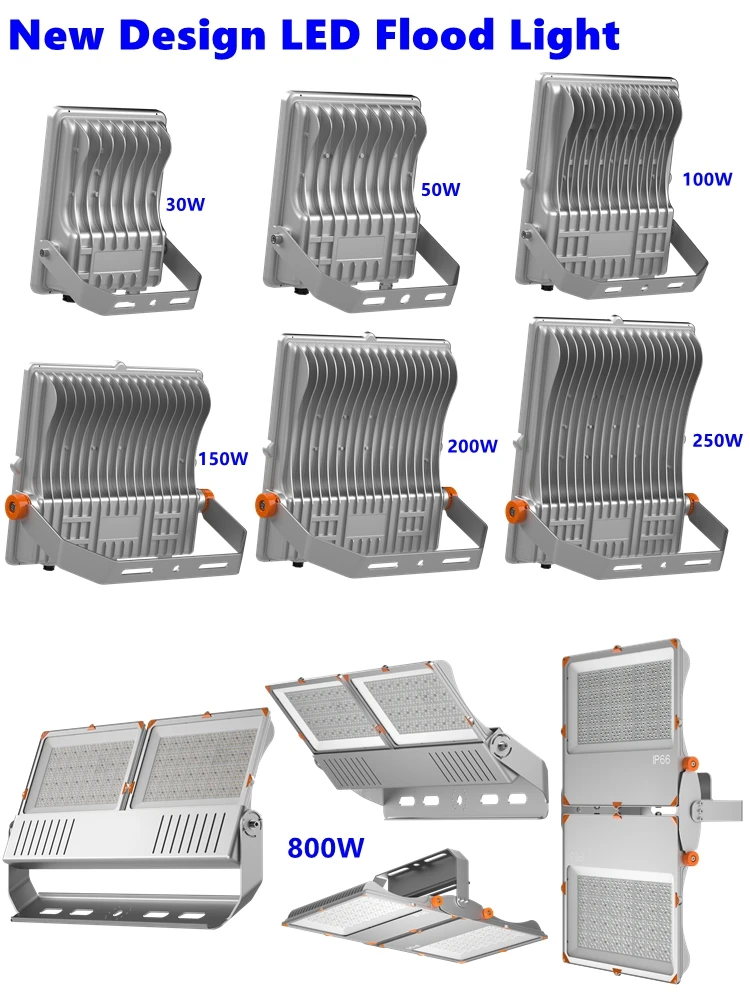 New Design LED Flood Light

30W

50W

100W

150W

200W

250W

800W

IP66