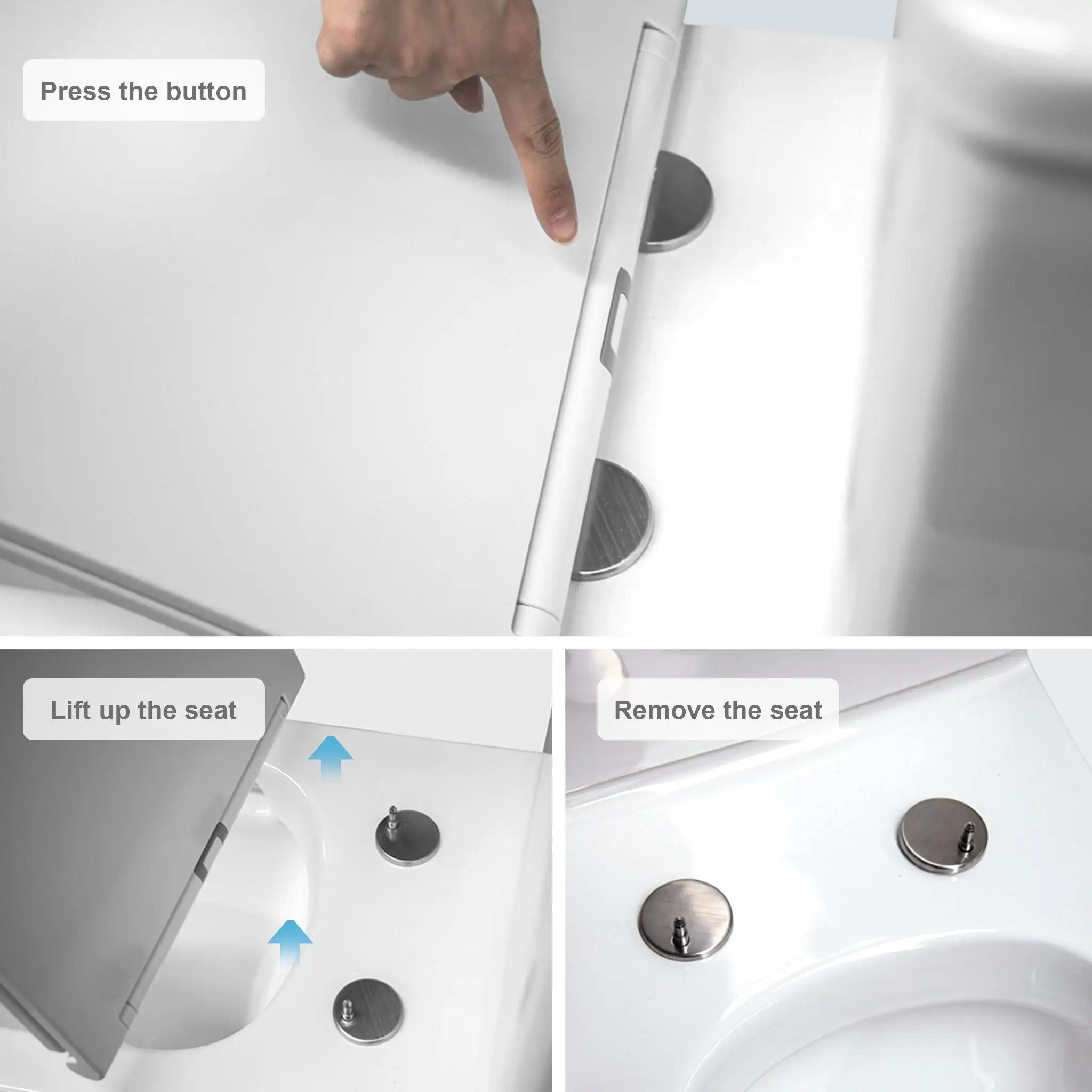 Press the button

Lift up the seat

Remove the seat