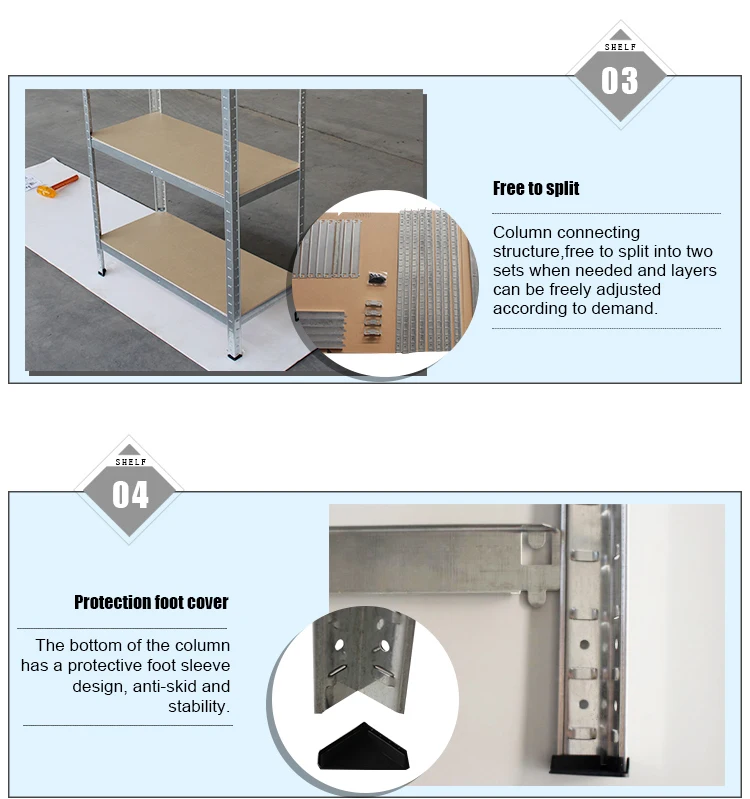 SHELF
03

Free to split

Column connecting structure,free to split into two sets when needed and layers can be freely adjusted according to demand.

SHELF
04

Protection foot cover

The bottom of the column has a protective foot sleeve design, anti-skid and stability.