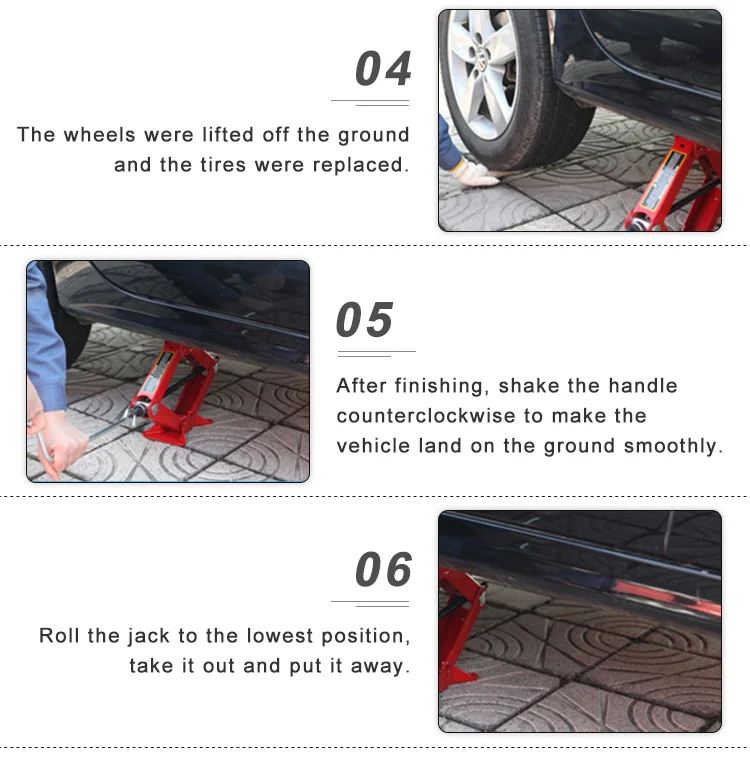 04

The wheels were lifted off the ground and the tires were replaced.

05

After finishing, shake the handle counterclockwise to make the vehicle land on the ground smoothly.

06

Roll the jack to the lowest position, take it out and put it away.