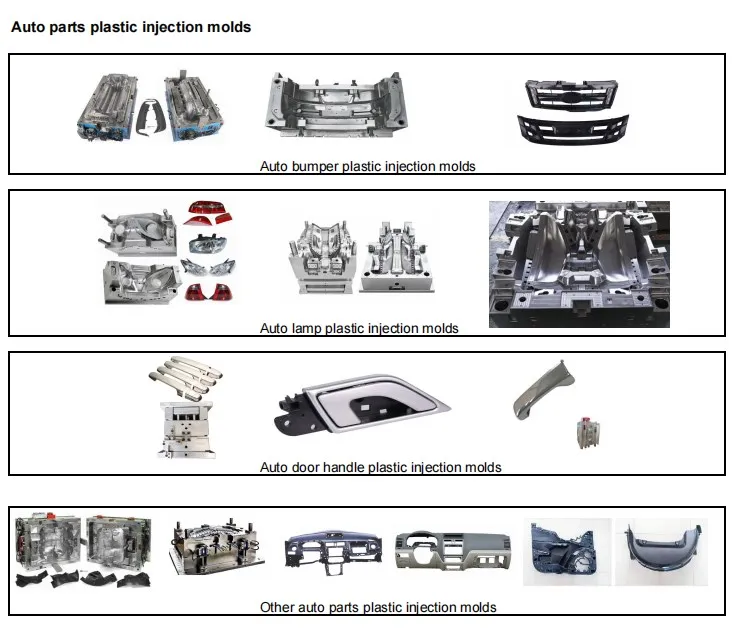 Auto parts plastic injection molds

Auto bumper plastic injection molds

Auto lamp plastic injection molds

Auto door handle plastic injection molds

Other auto parts plastic injection molds