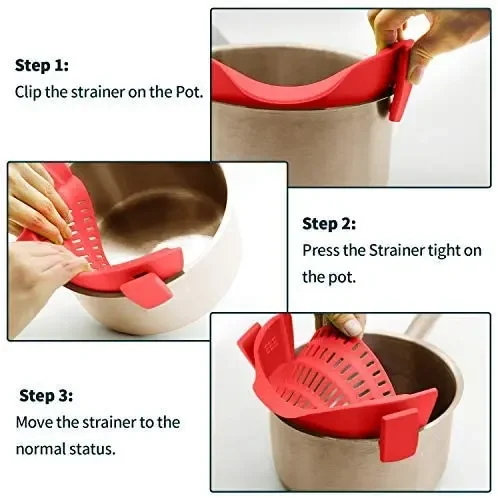 Step 1:
Clip the strainer on the Pot.

Step 2:
Press the Strainer tight on the pot.

Step 3:
Move the strainer to the normal status.