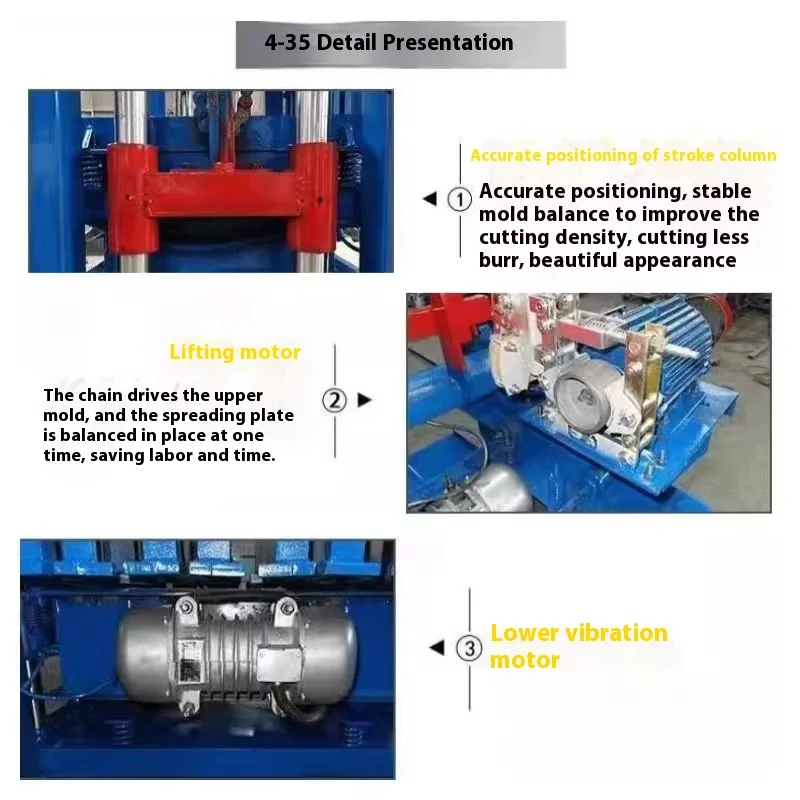 4-35 Detail Presentation

Accurate positioning of stroke column

1 Accurate positioning, stable mold balance to improve the cutting density, cutting less burr, beautiful appearance

Lifting motor

The chain drives the upper mold, and the spreading plate is balanced in place at one time, saving labor and time.

2

3 Lower vibration motor