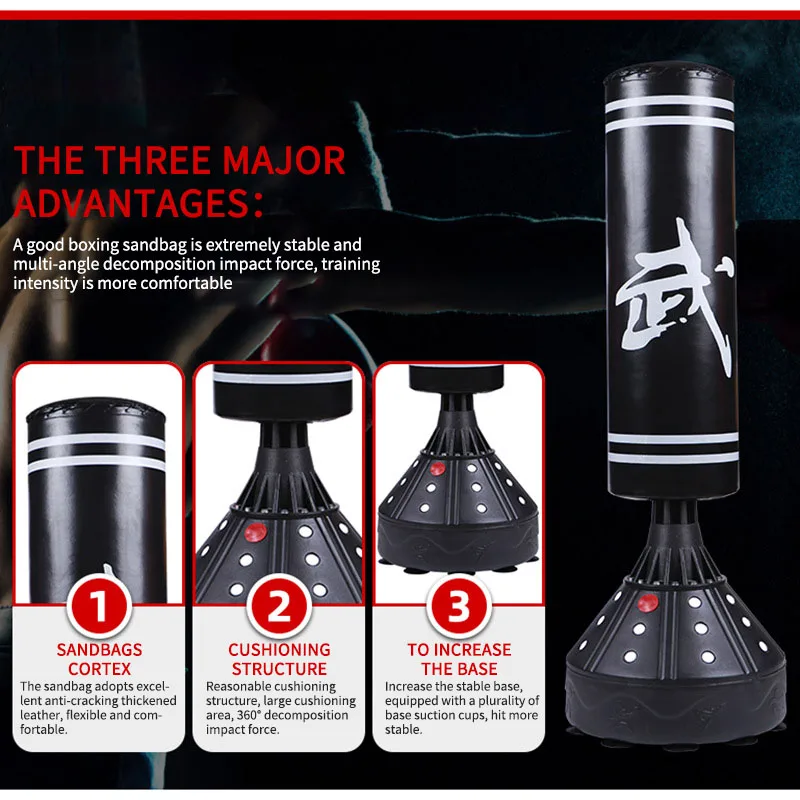 THE THREE MAJOR ADVANTAGES:

A good boxing sandbag is extremely stable and multi-angle decomposition impact force, training intensity is more comfortable

武

1
SANDBAGS CORTEX
The sandbag adopts excellent anti-cracking thickened leather, flexible and comfortable.

2
CUSHIONING STRUCTURE
Reasonable cushioning structure, large cushioning area, 360° decomposition impact force.

3
TO INCREASE THE BASE
Increase the stable base, equipped with a plurality of base suction cups, hit more stable.